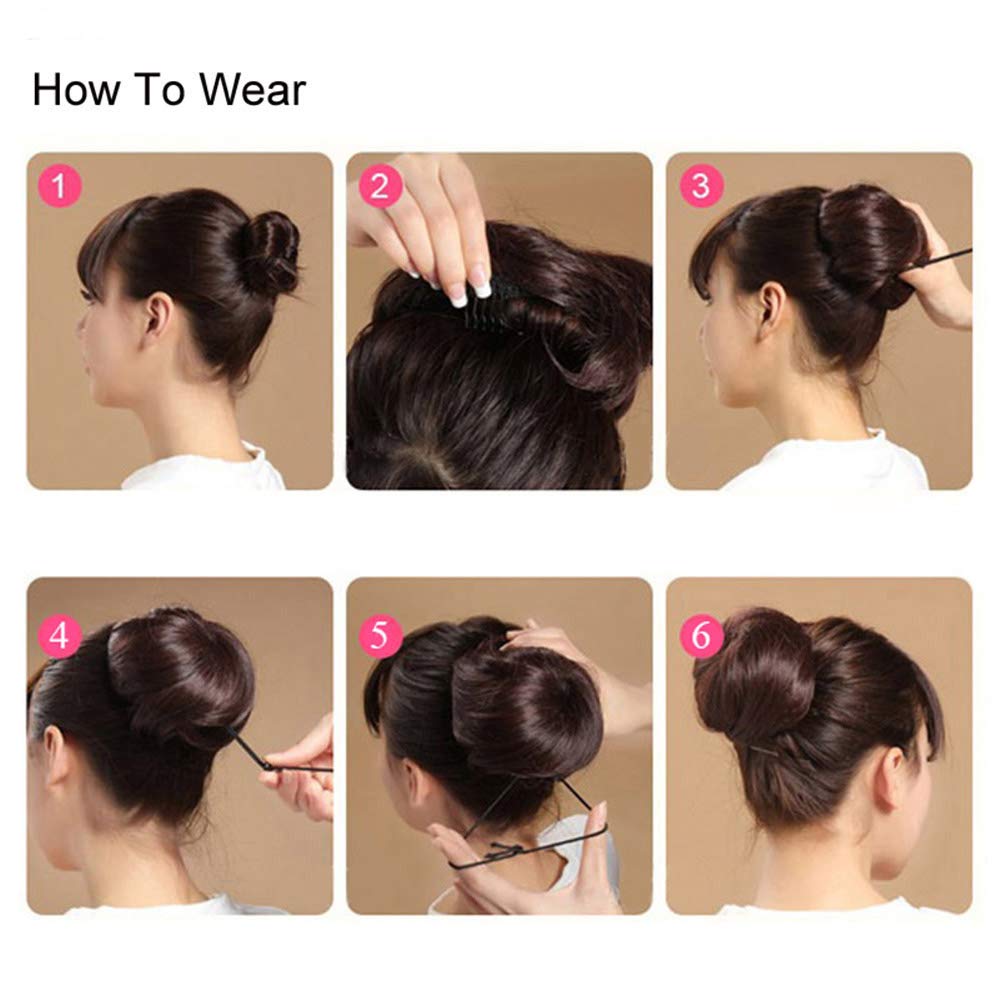 How To Wear

1

2

3

4

5

6