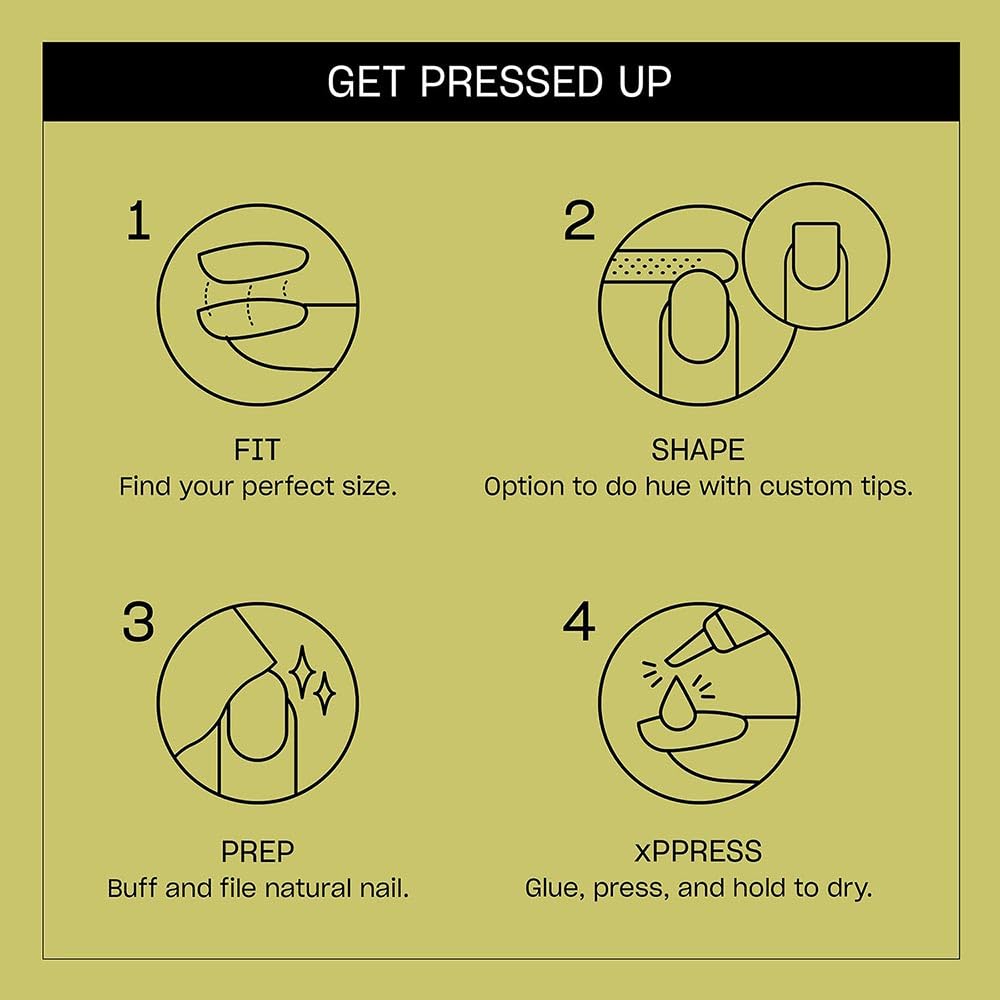 GET PRESSED UP

1

FIT
Find your perfect size.

2

SHAPE
Option to do hue with custom tips.

3

PREP
Buff and file natural nail.

4

xPPRESS
Glue, press, and hold to dry.