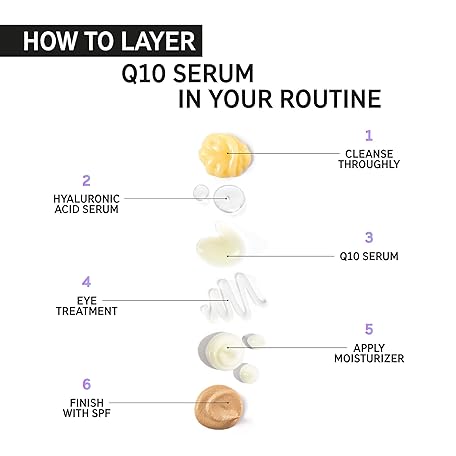 HOW TO LAYER
Q10 SERUM
IN YOUR ROUTINE

1
CLEANSE THROUGHLY

2
HYALURONIC ACID SERUM

3
Q10 SERUM

4
EYE TREATMENT

5
APPLY MOISTURIZER

6
FINISH WITH SPF