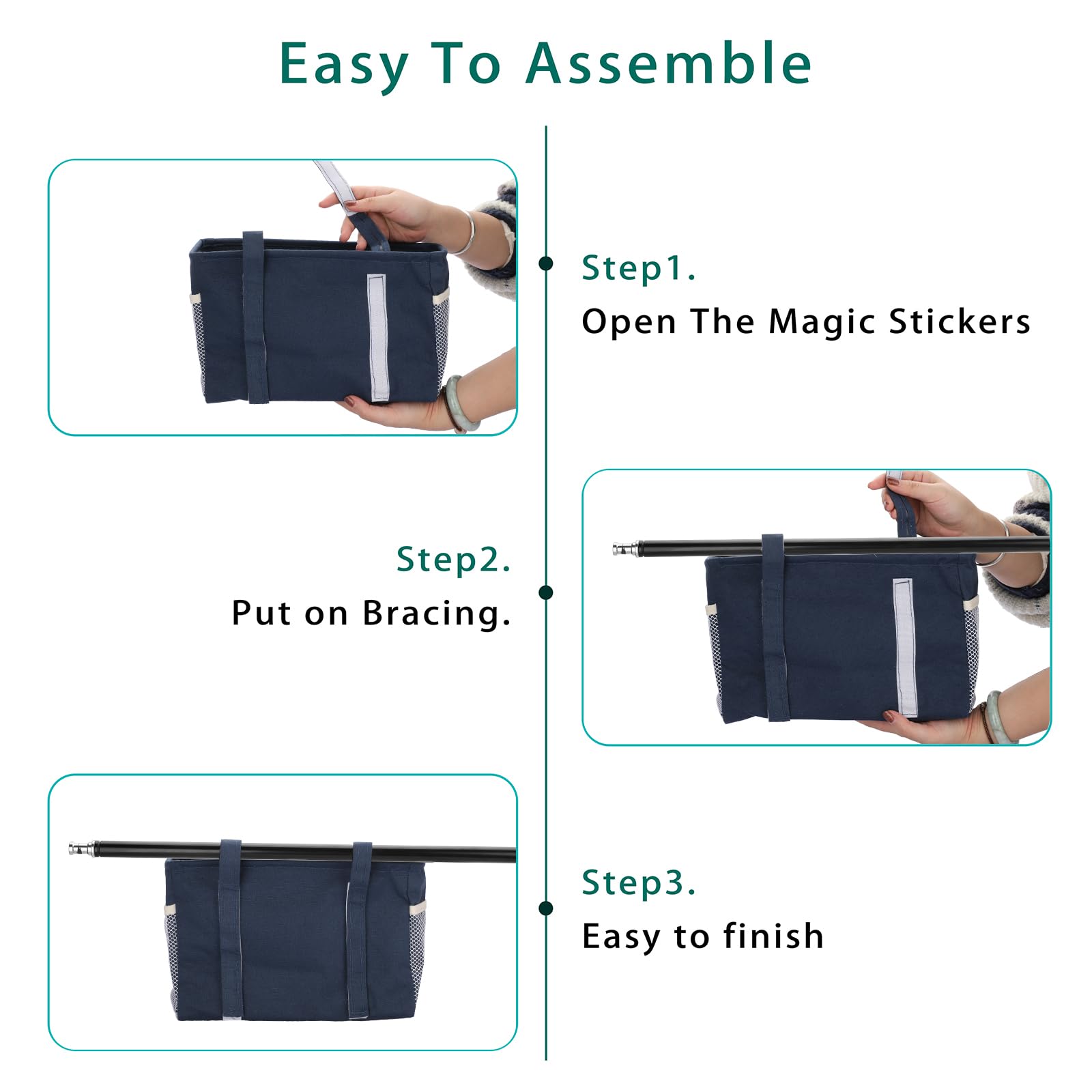 Easy To Assemble

Step1.
Open The Magic Stickers

Step2.
Put on Bracing.

Step3.
Easy to finish