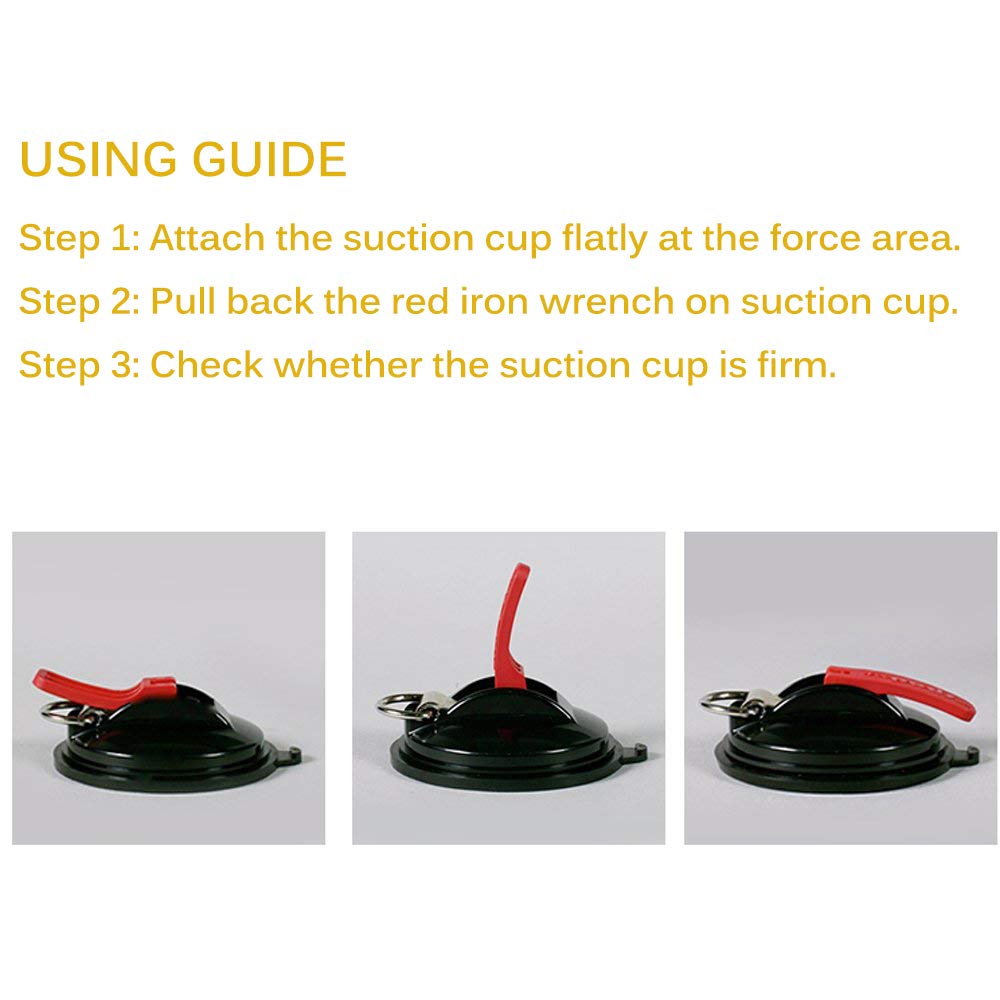 USING GUIDE

Step 1: Attach the suction cup flatly at the force area.

Step 2: Pull back the red iron wrench on suction cup.

Step 3: Check whether the suction cup is firm.