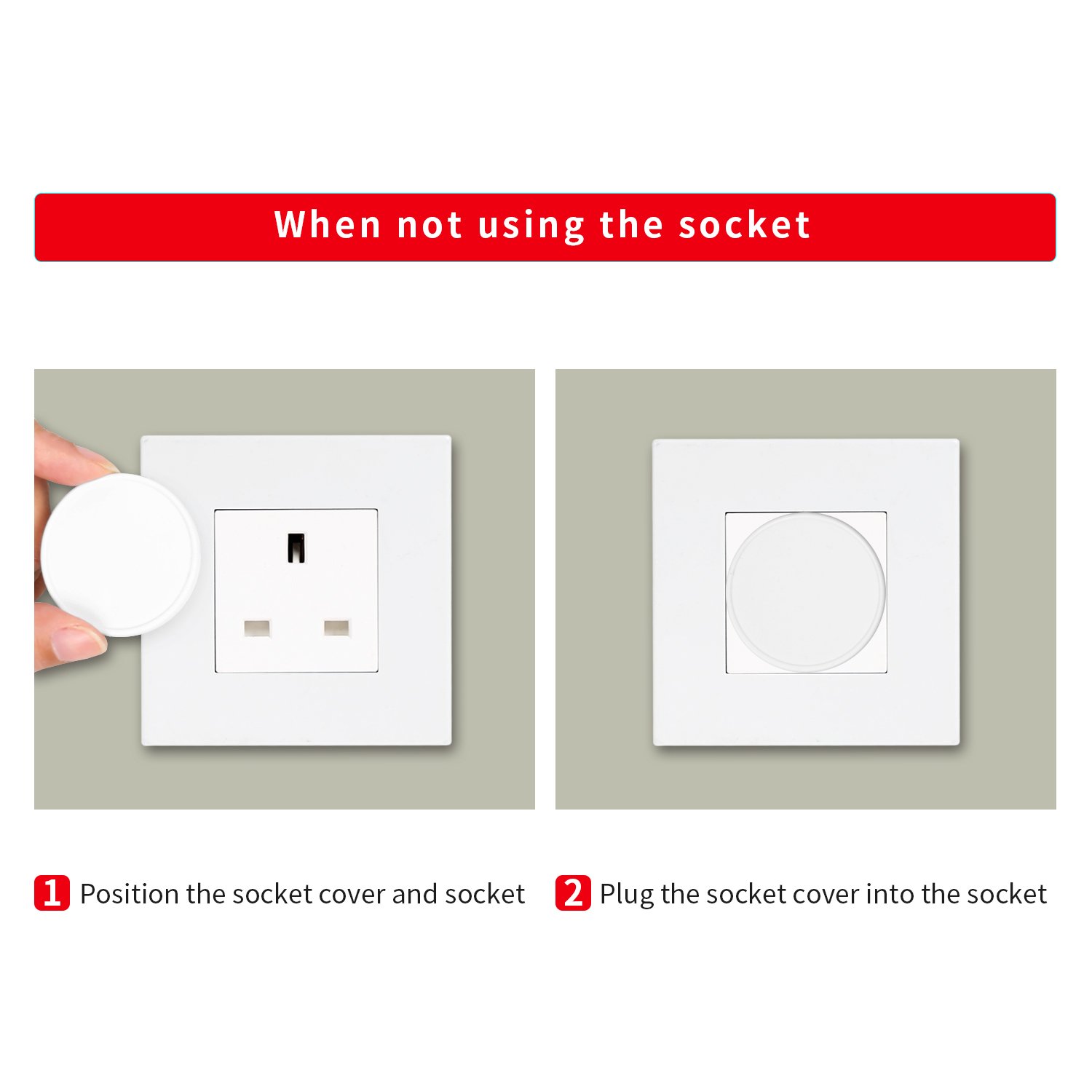 When not using the socket

1 Position the socket cover and socket

2 Plug the socket cover into the socket