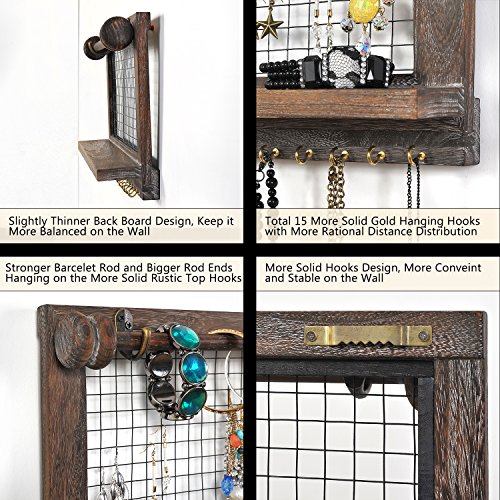 Slightly Thinner Back Board Design, Keep it More Balanced on the Wall

Total 15 More Solid Gold Hanging Hooks with More Rational Distance Distribution

Stronger Barcelet Rod and Bigger Rod Ends Hanging on the More Solid Rustic Top Hooks

More Solid Hooks Design, More Conveint and Stable on the Wall