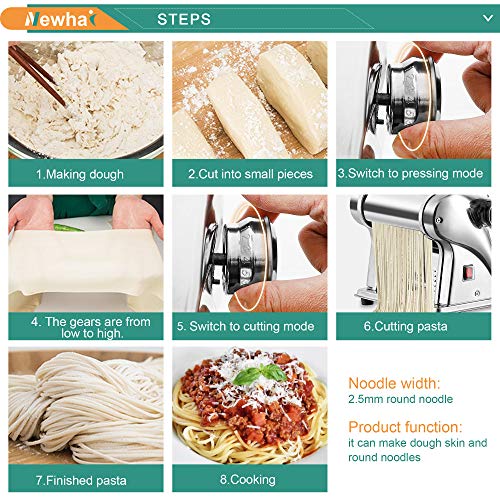 Newhai

STEPS

1.Making dough

2.Cut into small pieces

3.Switch to pressing mode

4. The gears are from low to high.

5. Switch to cutting mode

6.Cutting pasta

7.Finished pasta

8.Cooking

Noodle width:
2.5mm round noodle

Product function:
it can make dough skin and round noodles