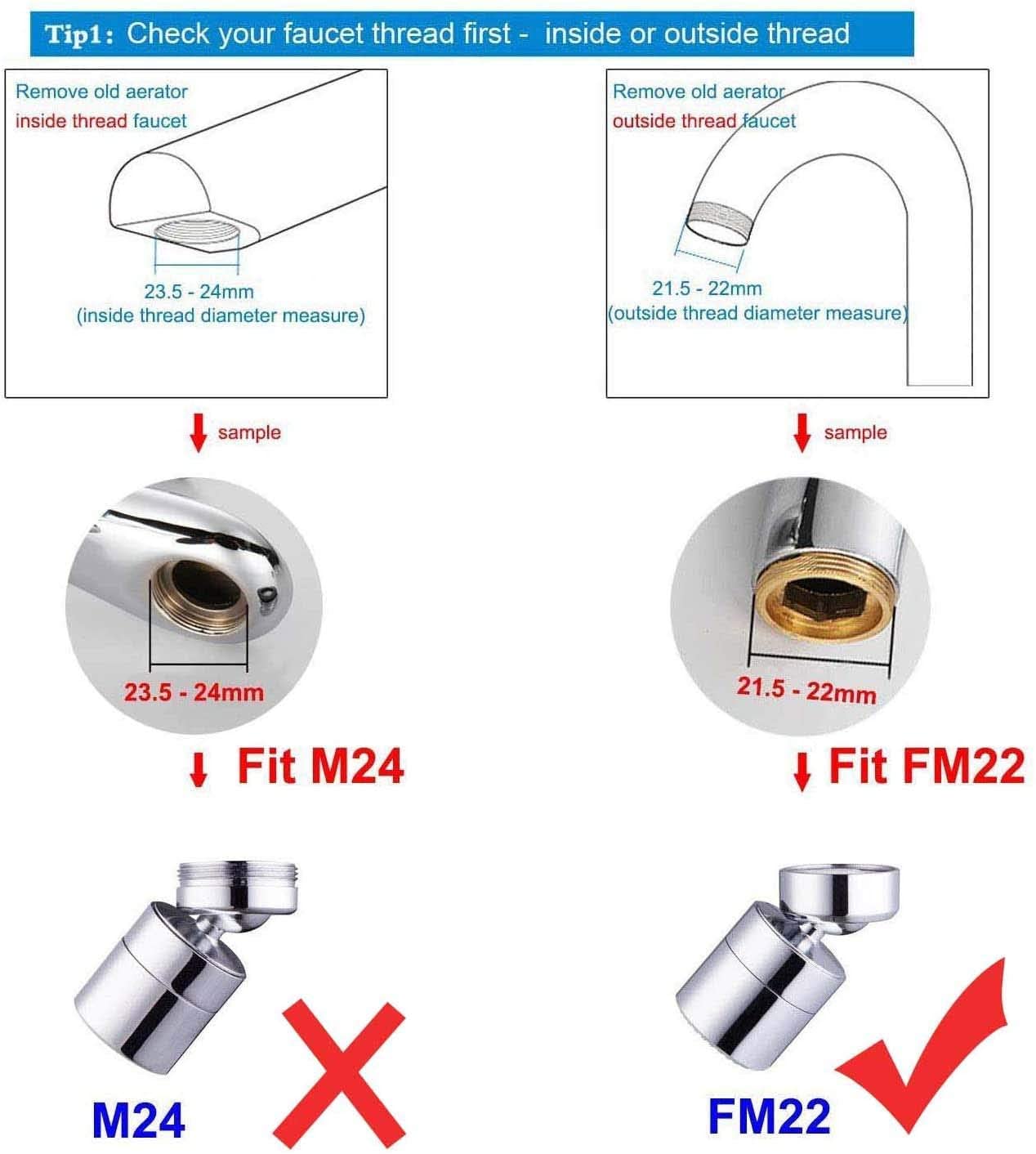 Tip1: Check your faucet thread first - inside or outside thread

Remove old aerator
inside thread faucet

23.5 - 24mm
(inside thread diameter measure)

sample

23.5 - 24mm

Fit M24

M24

Remove old aerator
outside thread faucet

21.5 - 22mm
(outside thread diameter measure)

sample

21.5 - 22mm

Fit FM22

FM22