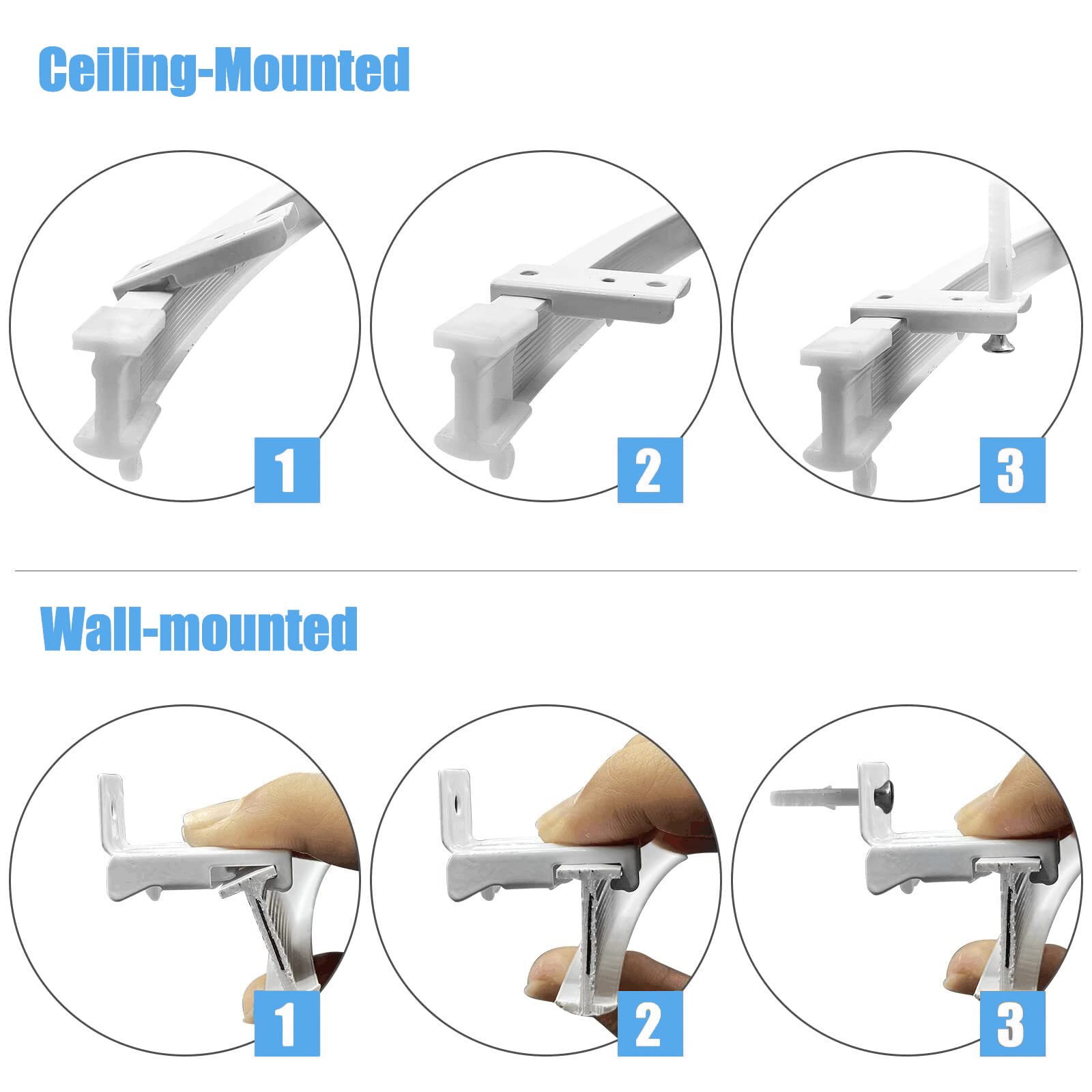 Ceiling-Mounted

1

2

3

Wall-mounted

1

2

3