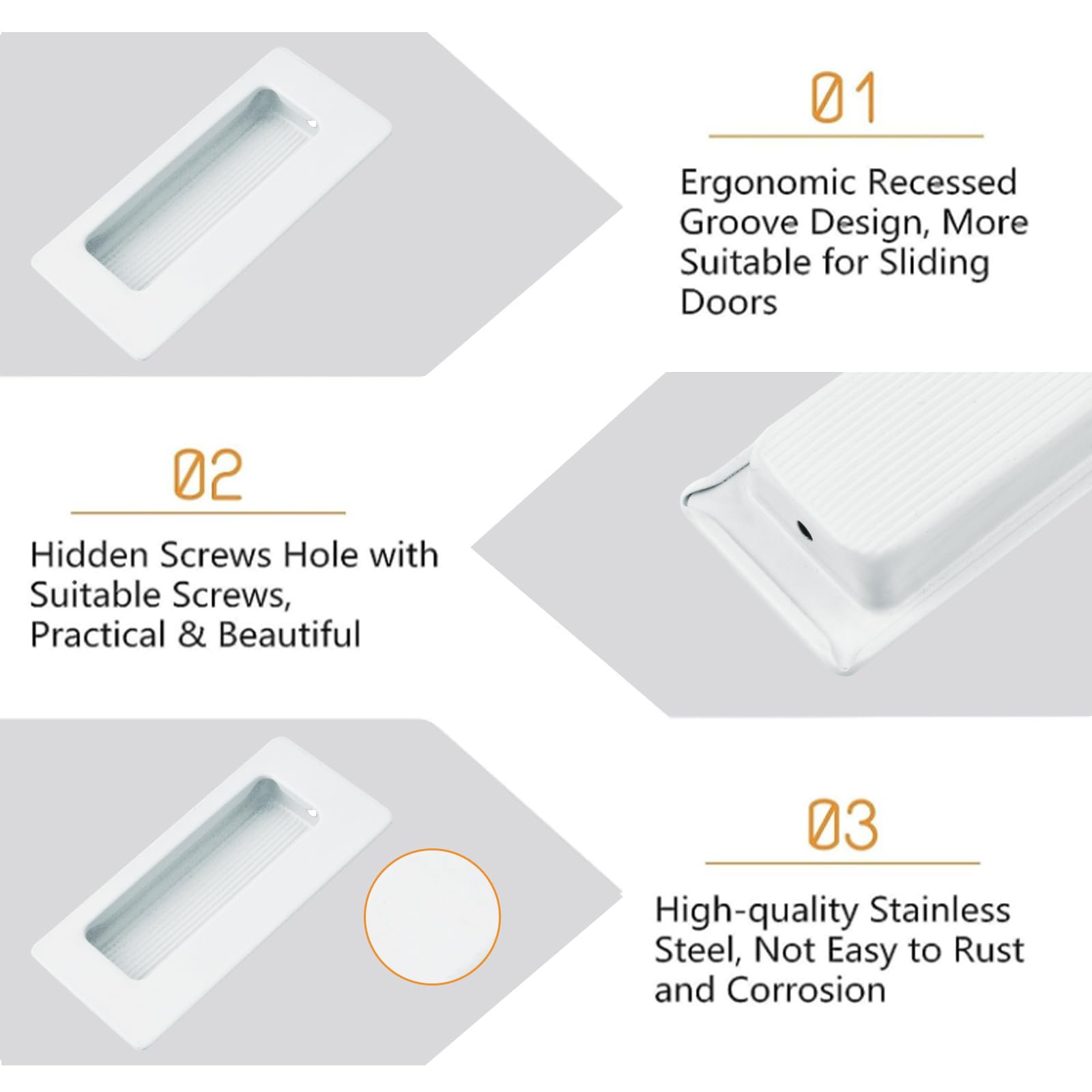 01

Ergonomic Recessed Groove Design, More Suitable for Sliding Doors

02

Hidden Screws Hole with Suitable Screws, Practical & Beautiful

03

High-quality Stainless Steel, Not Easy to Rust and Corrosion