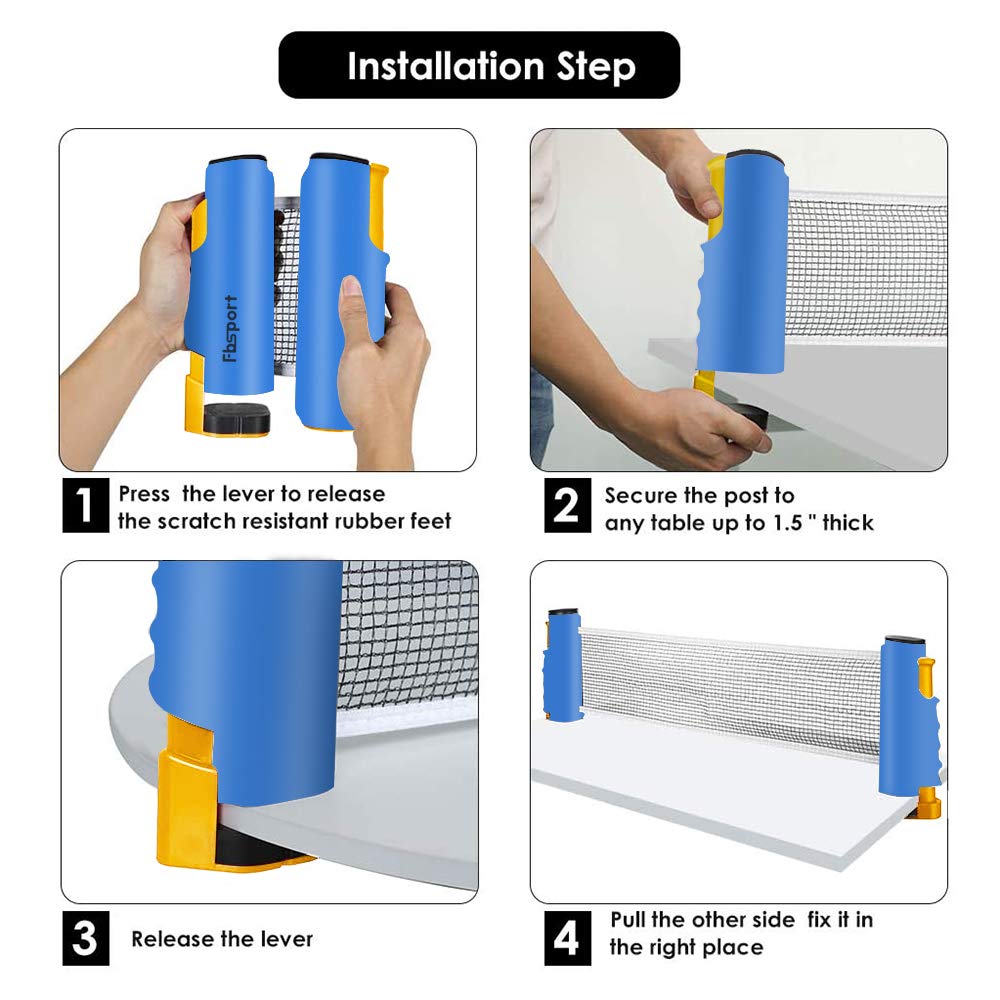 Installation Step

Fbsport

1 Press the lever to release the scratch resistant rubber feet

2 Secure the post to any table up to 1.5 " thick

3 Release the lever

4 Pull the other side fix it in the right place