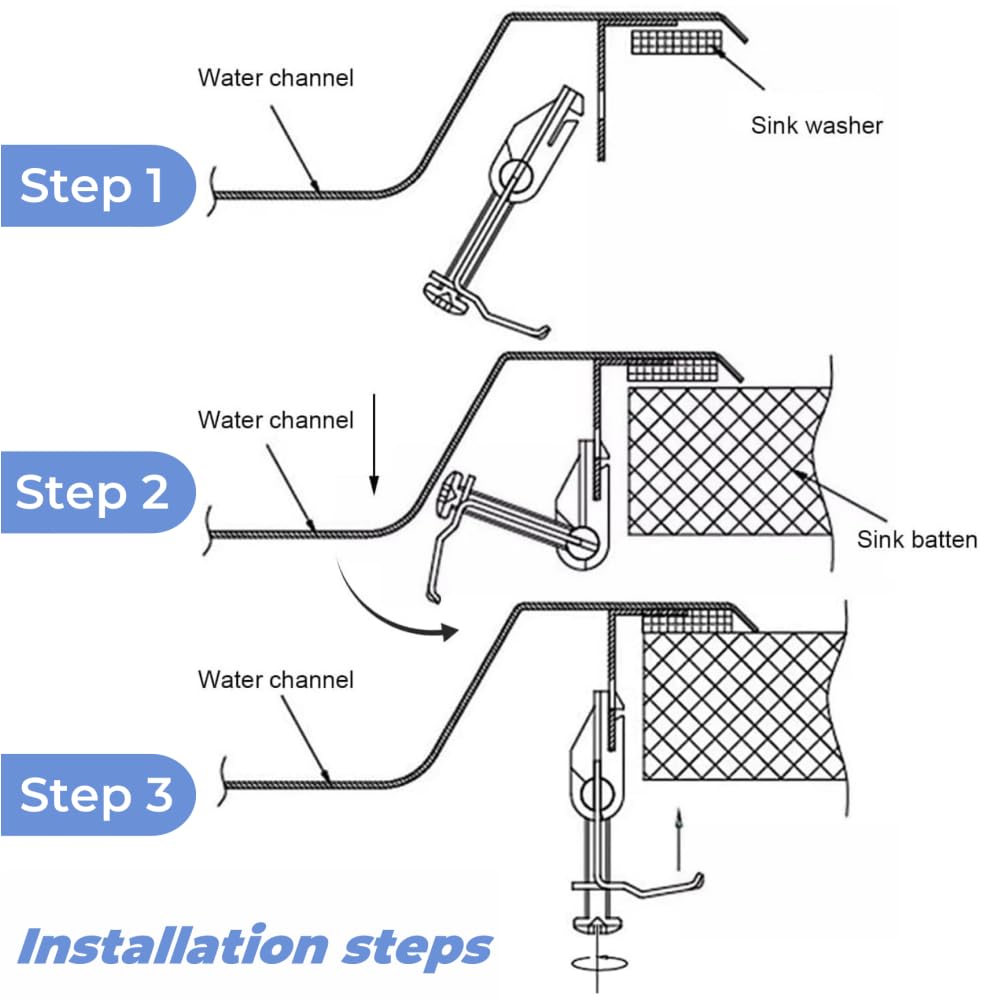 Water channel

Sink washer

Step 1

Water channel

Step 2

Sink batten

Water channel

Step 3

Installation steps