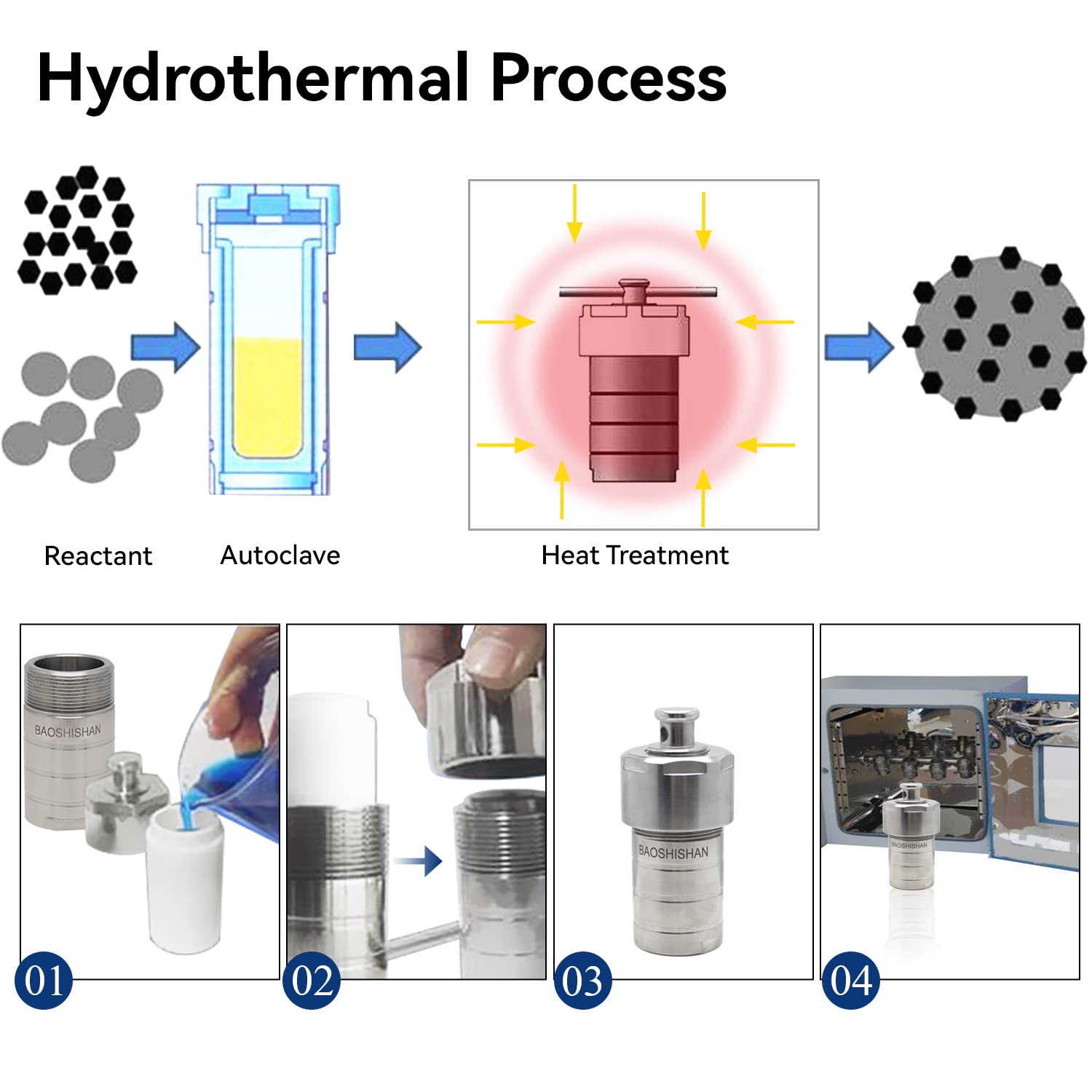 Hydrothermal Process

Reactant

Autoclave

Heat Treatment

BAOSHISHAN

01

02

BAOSHISHAN

03

BAOSHISHAN

04