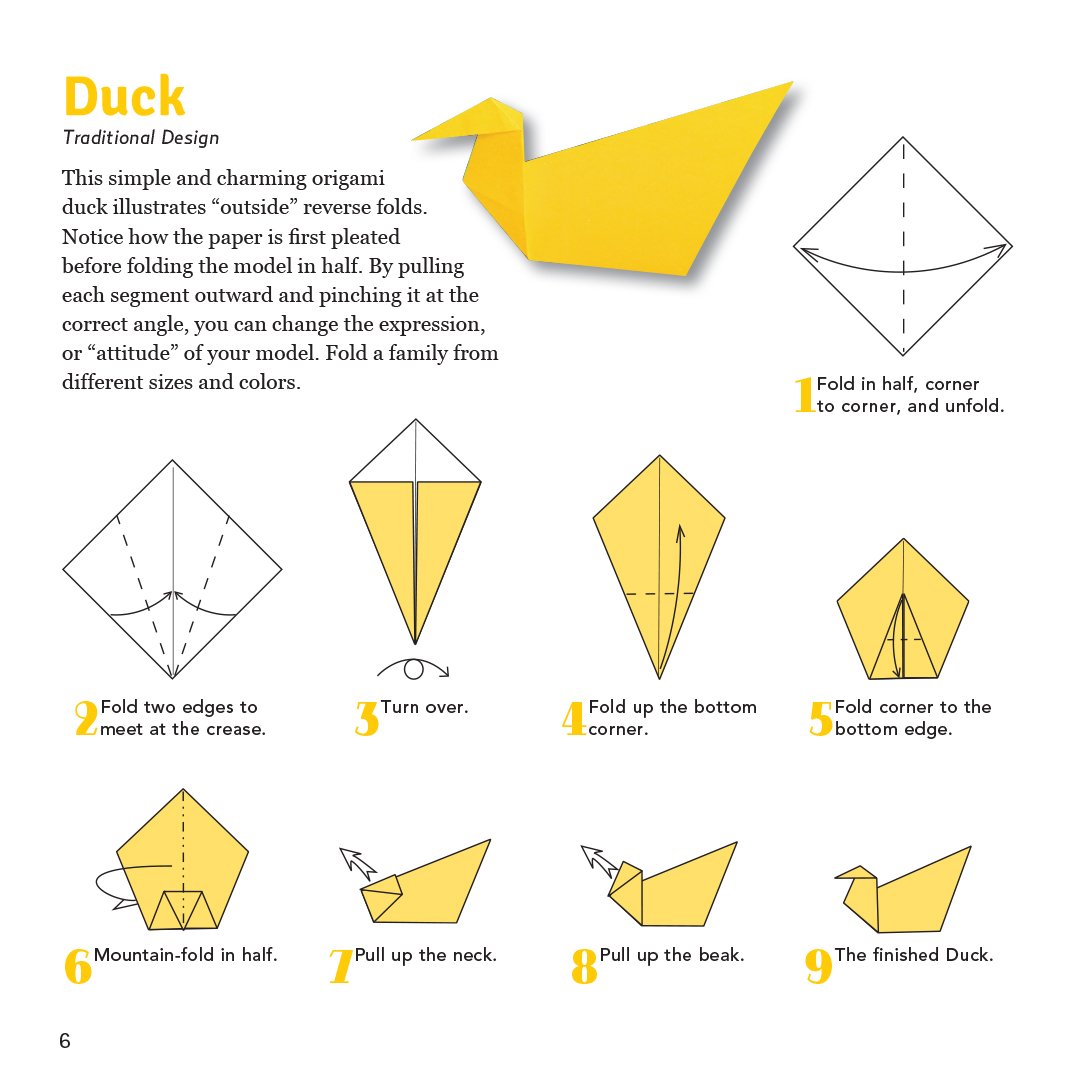 Duck
Traditional Design

This simple and charming origami duck illustrates “outside” reverse folds. Notice how the paper is first pleated before folding the model in half. By pulling each segment outward and pinching it at the correct angle, you can change the expression, or “attitude” of your model. Fold a family from different sizes and colors.

1 Fold in half, corner to corner, and unfold.

2 Fold two edges to meet at the crease.

3 Turn over.

4 Fold up the bottom corner.

5 Fold corner to the bottom edge.

6 Mountain-fold in half.

7 Pull up the neck.

8 Pull up the beak.

9 The finished Duck.

6