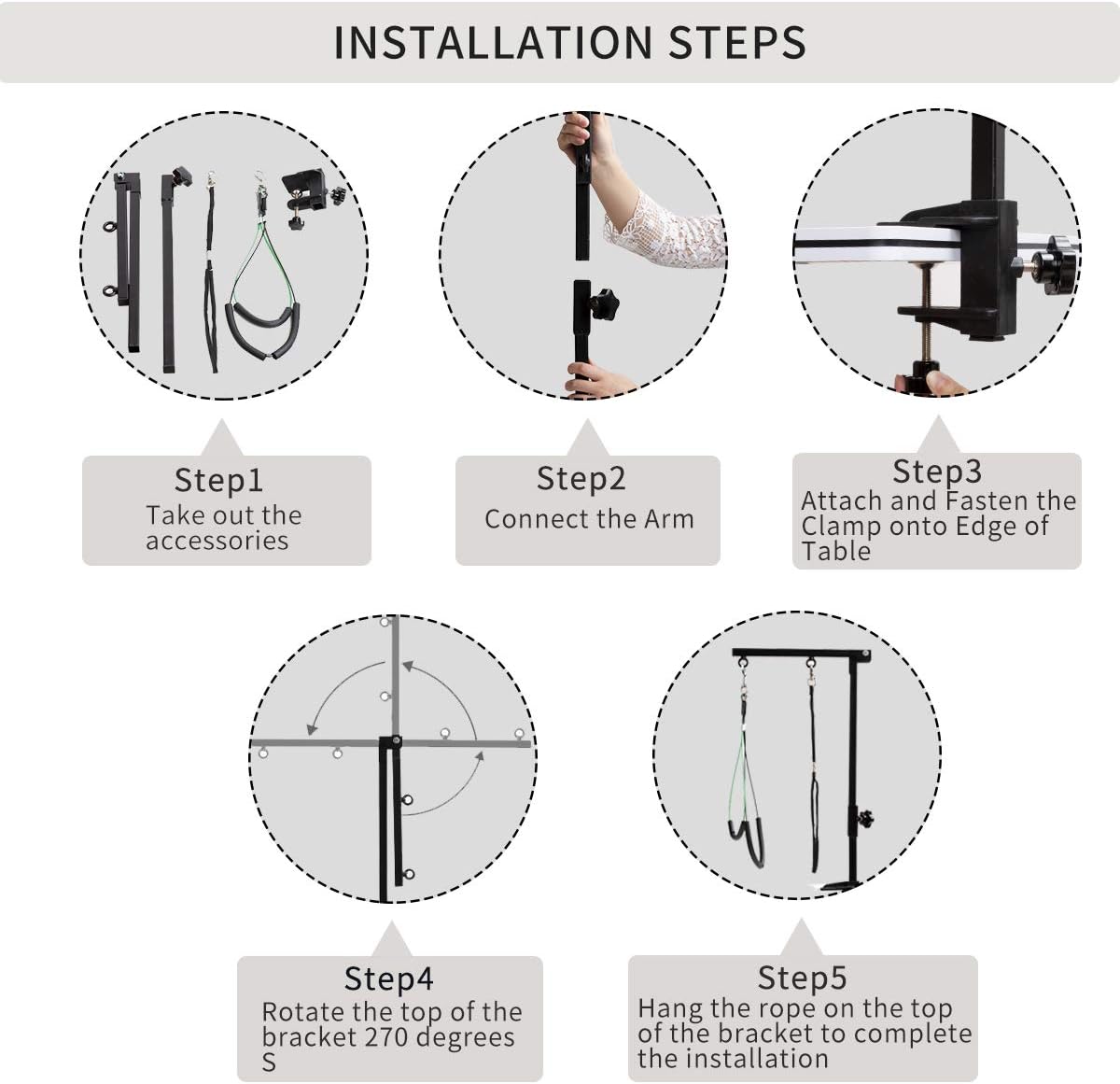 INSTALLATION STEPS

Step1
Take out the accessories

Step2
Connect the Arm

Step3
Attach and Fasten the Clamp onto Edge of Table

Step4
Rotate the top of the bracket 270 degrees S

Step5
Hang the rope on the top of the bracket to complete the installation