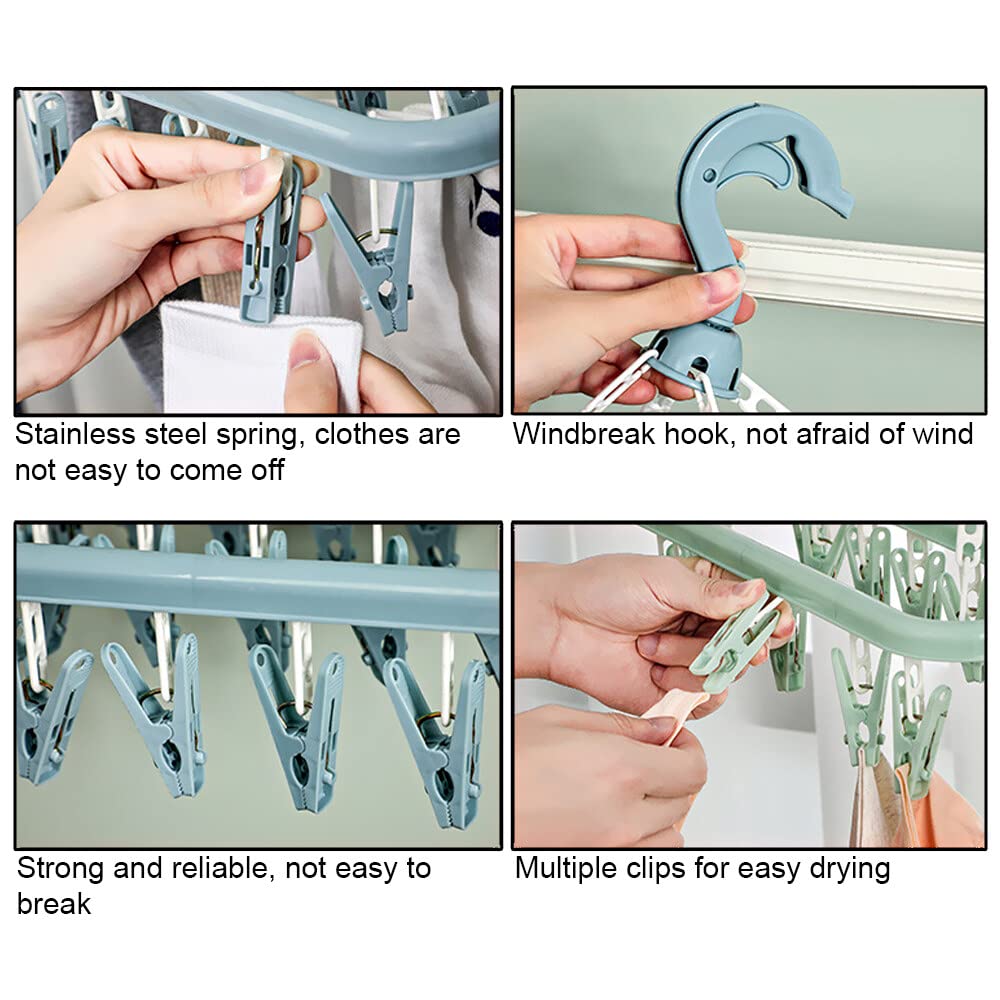 Stainless steel spring, clothes are not easy to come off

Windbreak hook, not afraid of wind

Strong and reliable, not easy to break

Multiple clips for easy drying