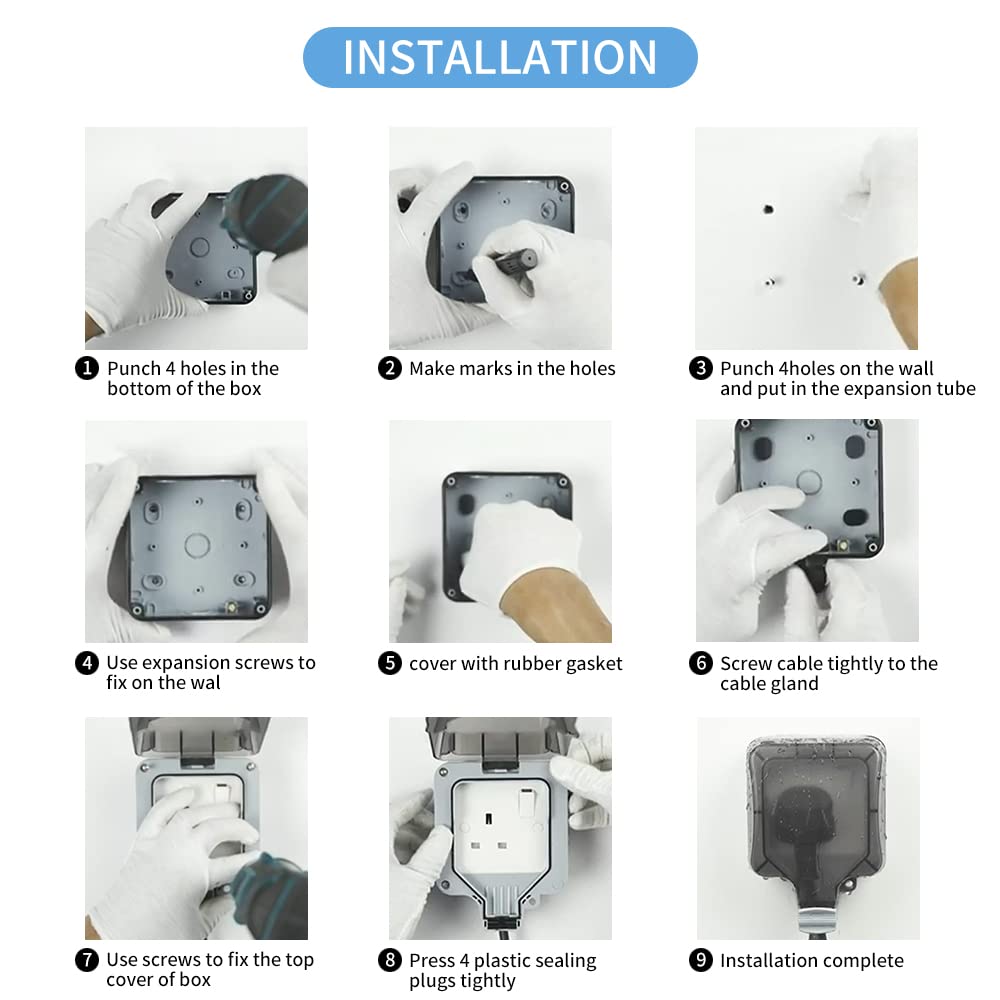 INSTALLATION

1 Punch 4 holes in the bottom of the box

2 Make marks in the holes

3 Punch 4holes on the wall and put in the expansion tube

4 Use expansion screws to fix on the wal

5 cover with rubber gasket

6 Screw cable tightly to the cable gland

7 Use screws to fix the top cover of box

8 Press 4 plastic sealing plugs tightly

9 Installation complete