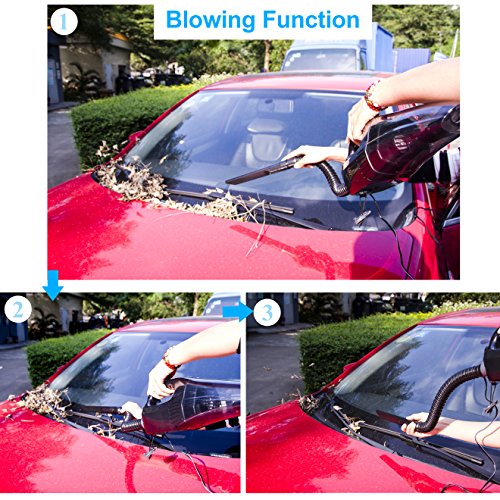 1
Blowing Function

2

3