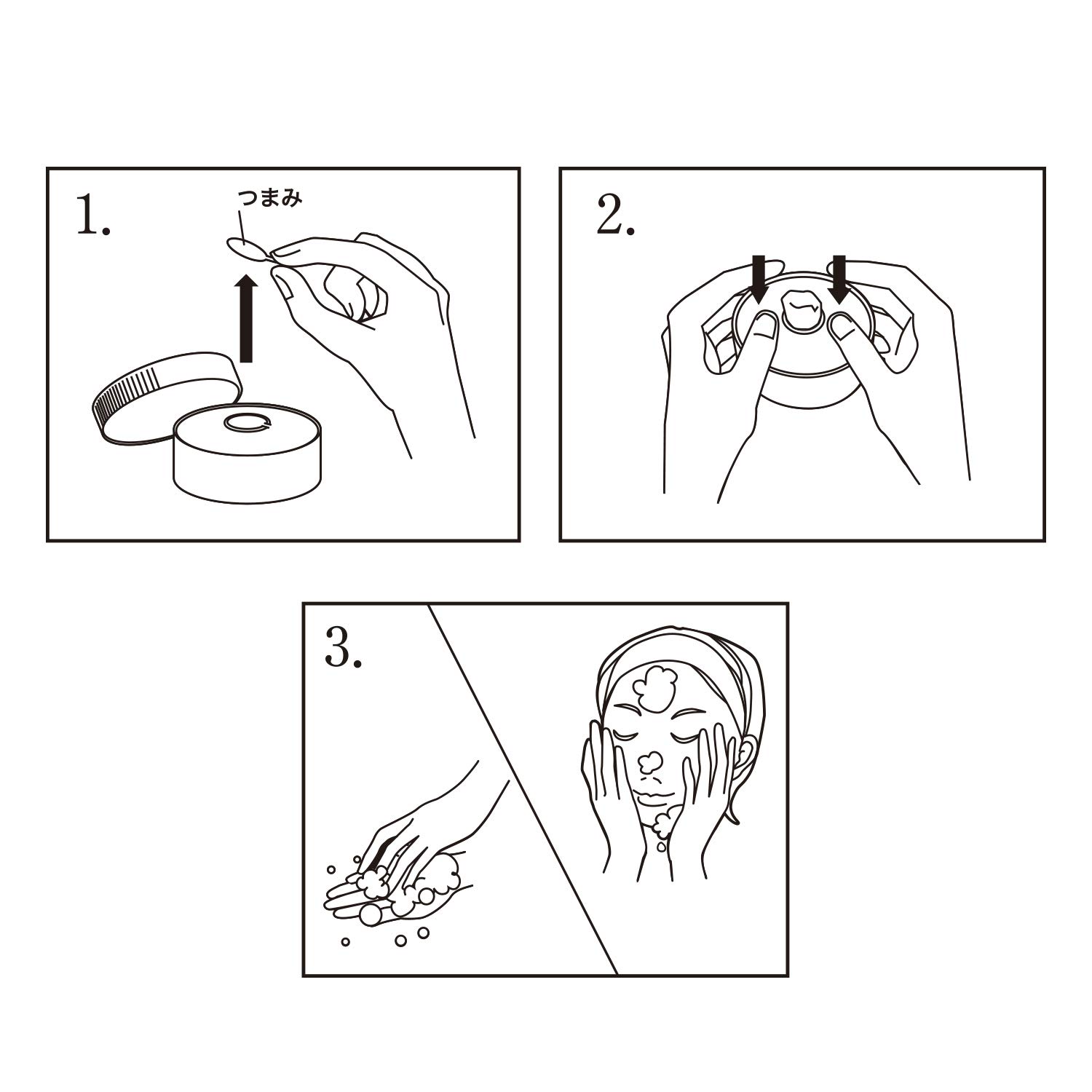 1.

つまみ

2.

3.