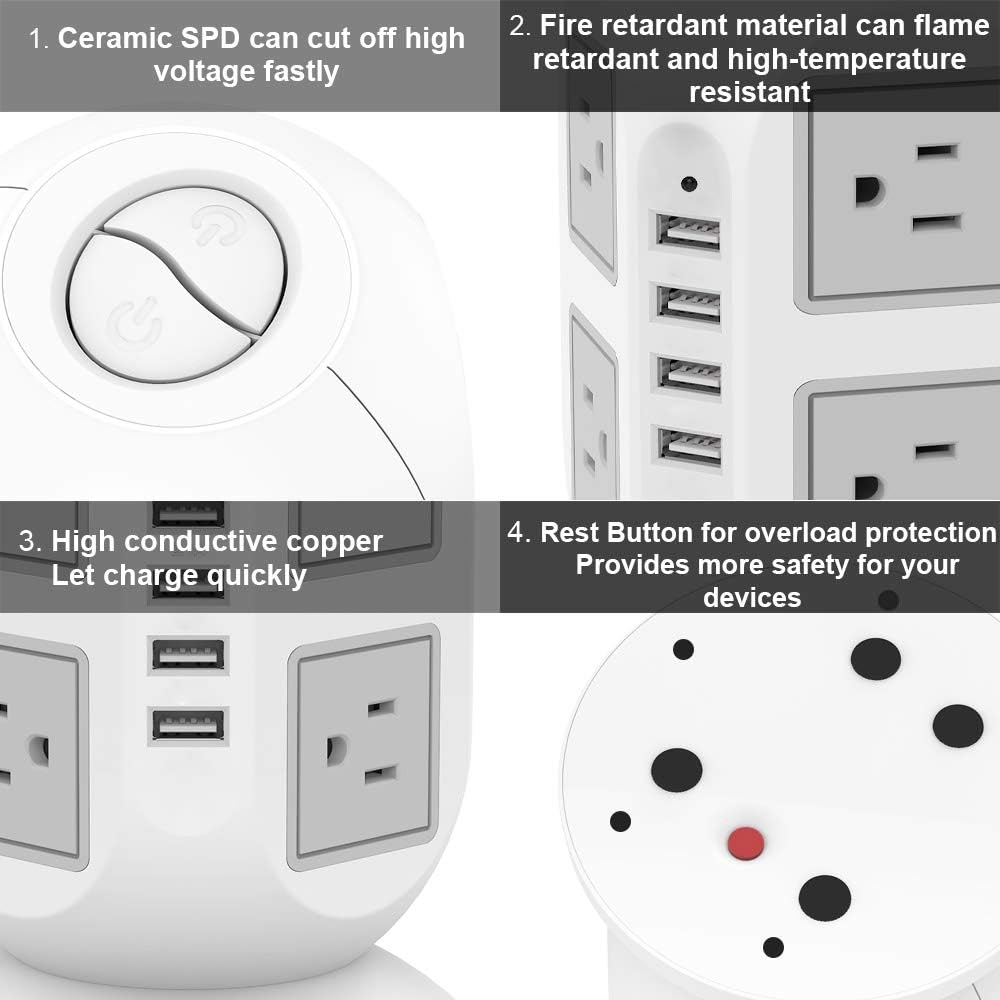 1. Ceramic SPD can cut off high voltage fastly

2. Fire retardant material can flame retardant and high-temperature resistant

3. High conductive copper Let charge quickly

4. Rest Button for overload protection Provides more safety for your devices