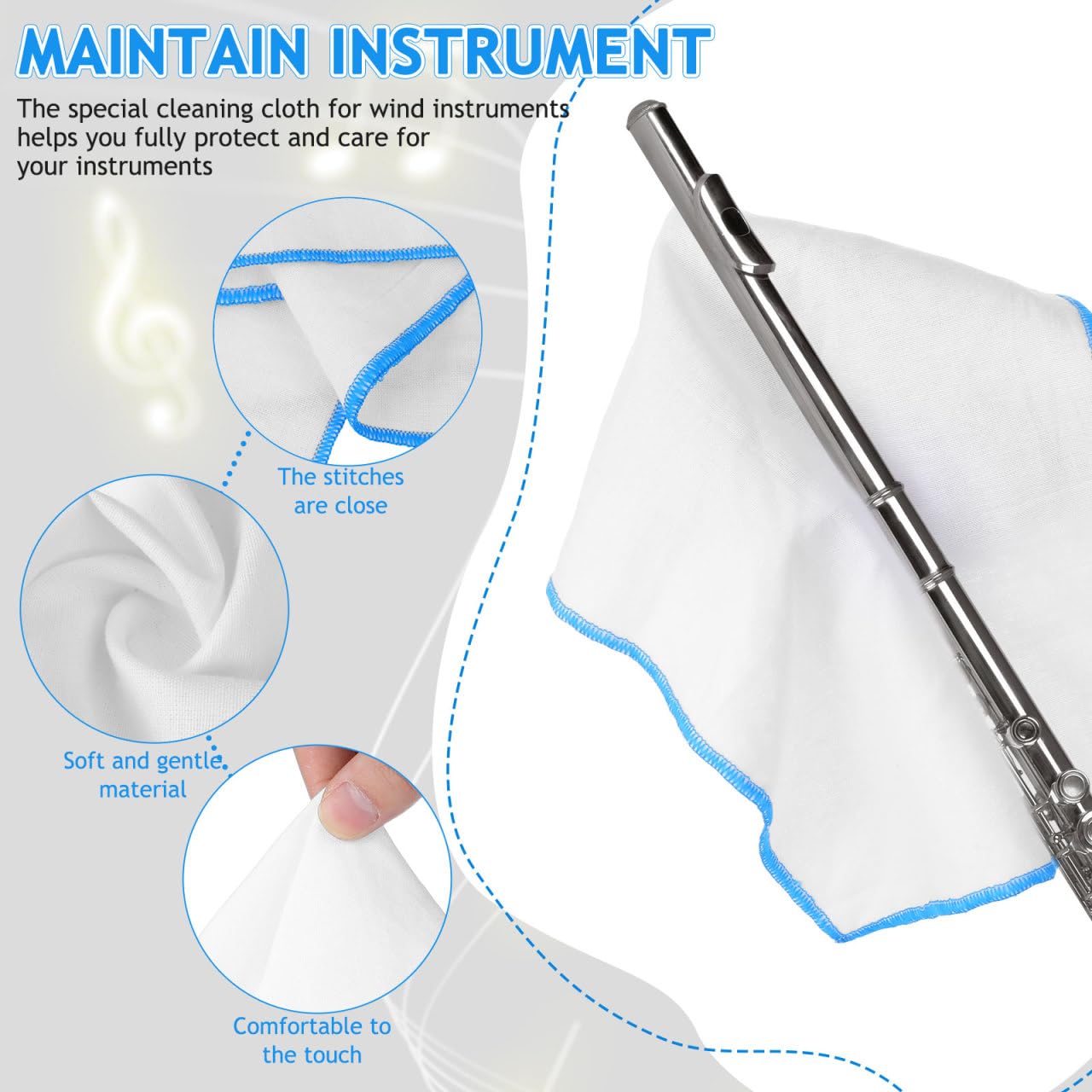 MAINTAIN INSTRUMENT

The special cleaning cloth for wind instruments helps you fully protect and care for your instruments

The stitches are close

Soft and gentle material

Comfortable to the touch