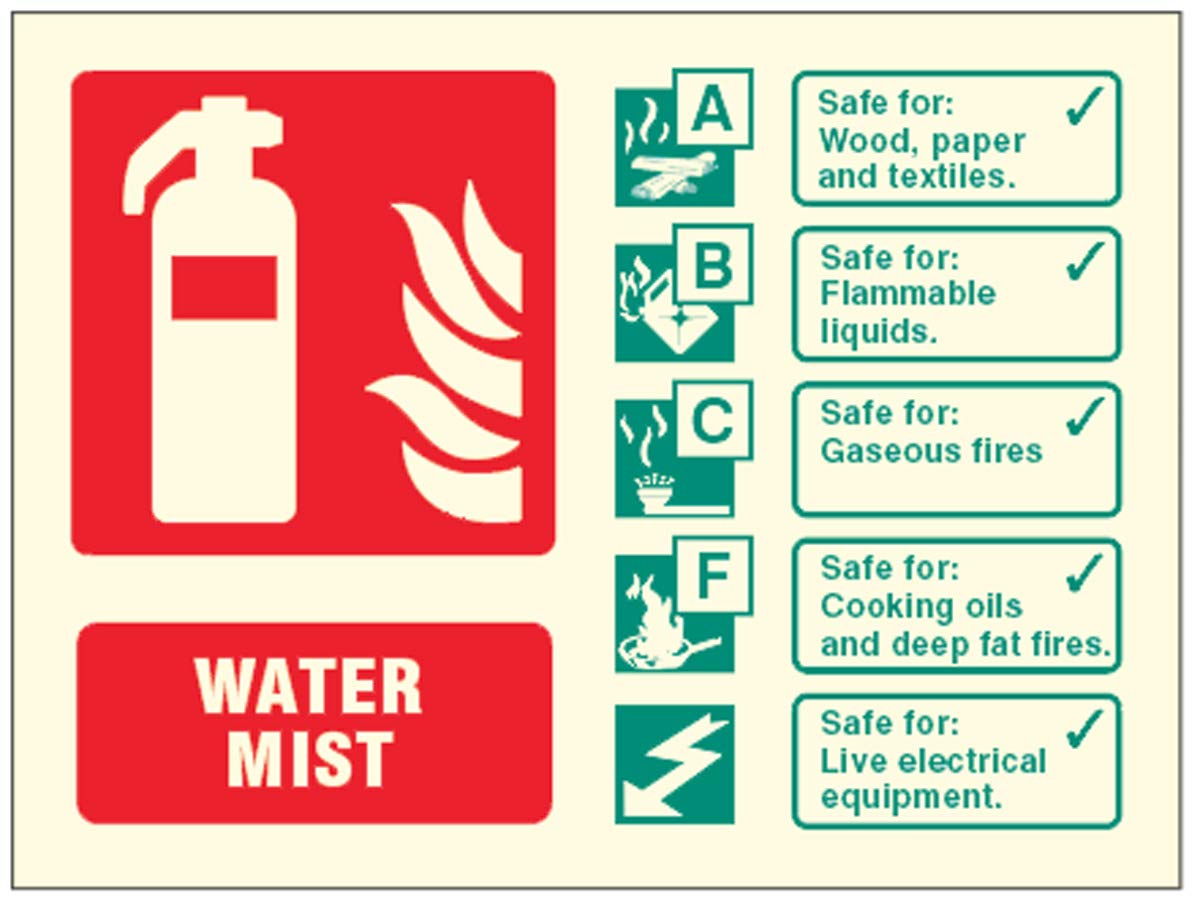 WATER MIST

A

Safe for: Wood, paper and textiles. ✓

B

Safe for: Flammable liquids. ✓

C

Safe for: Gaseous fires ✓

F

Safe for: Cooking oils and deep fat fires. ✓

Safe for: Live electrical equipment. ✓