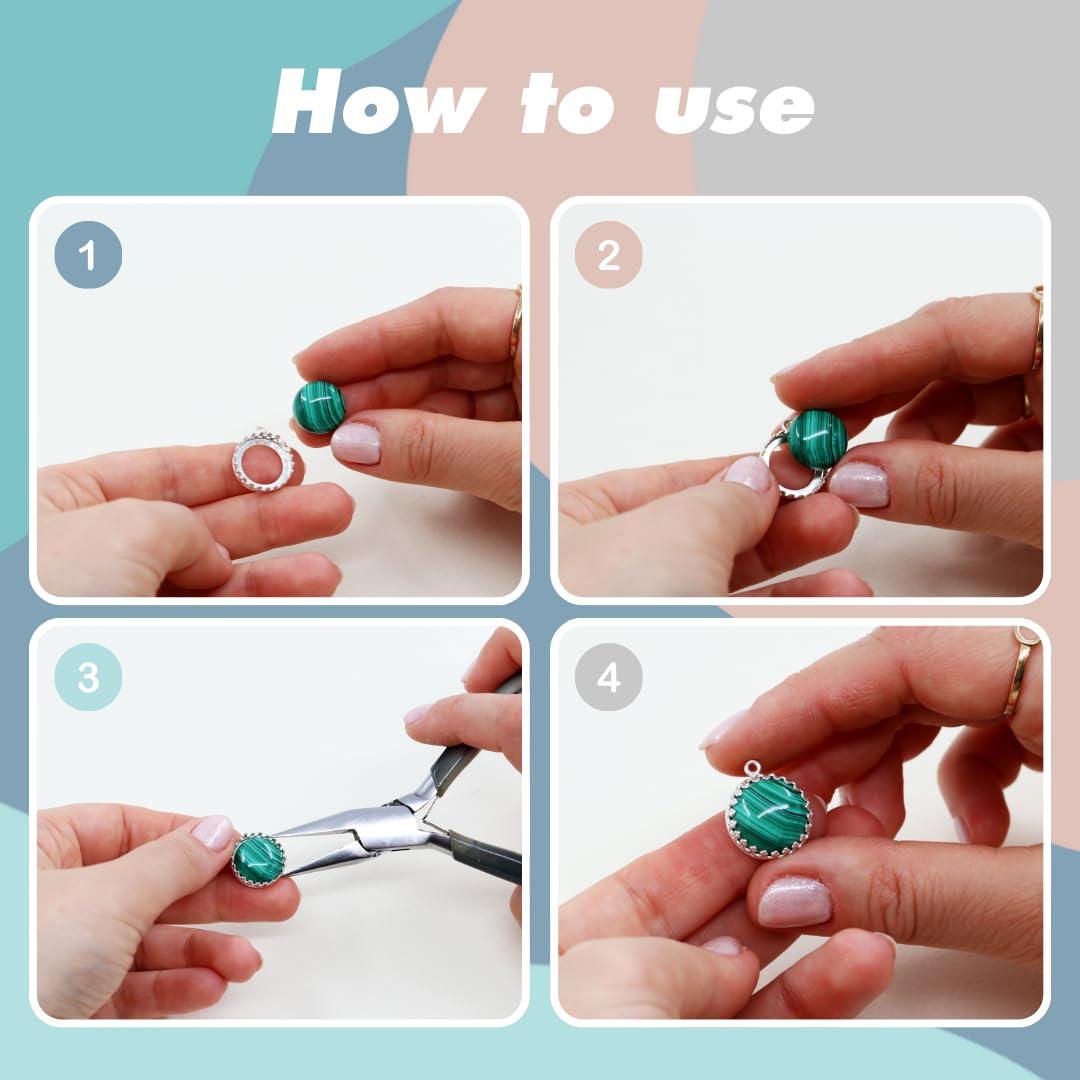 How to use

1

2

3

4