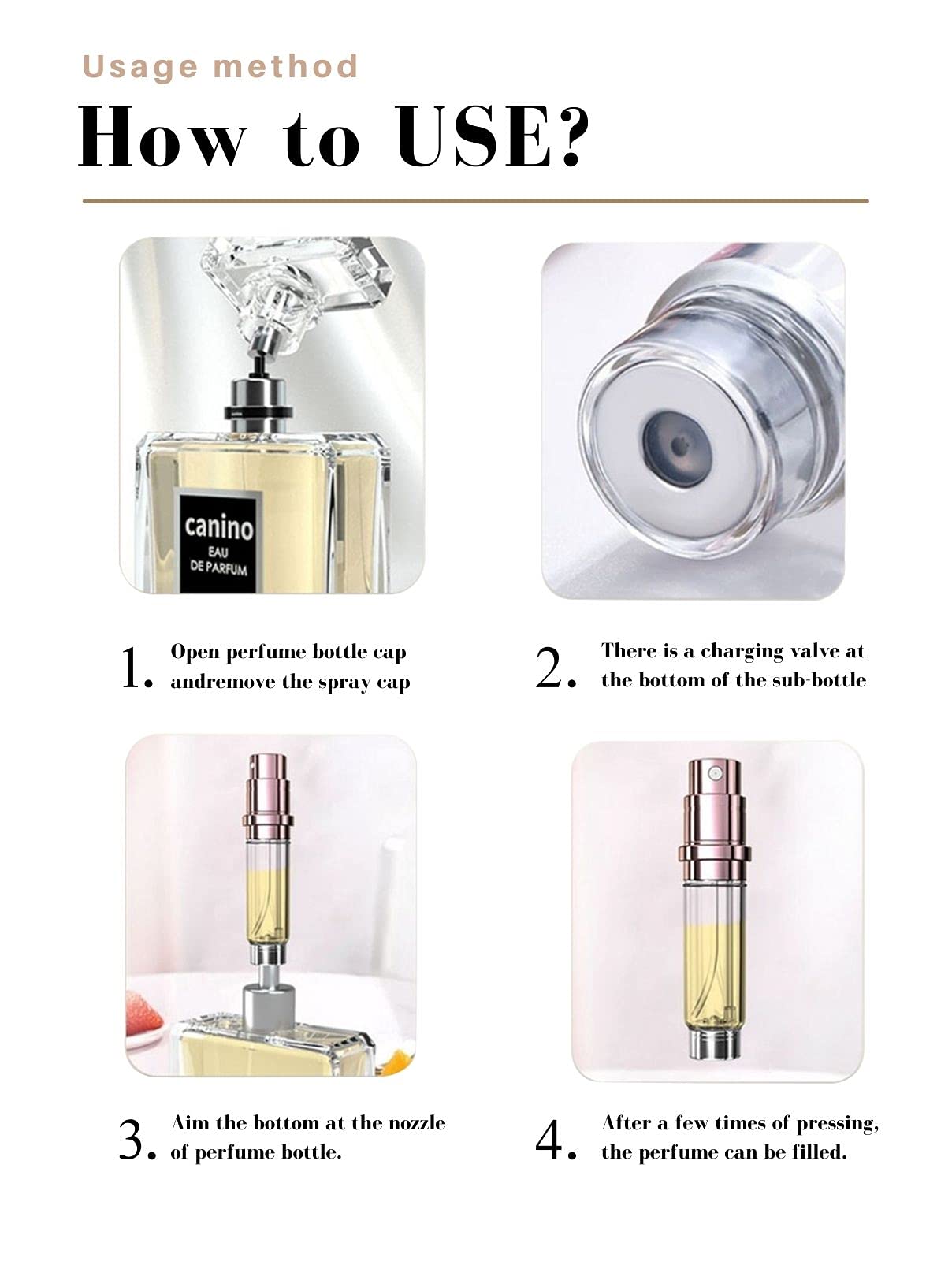 Usage method

How to USE?

canino
EAU
DE PARFUM

1. Open perfume bottle cap andremove the spray cap

2. There is a charging valve at the bottom of the sub-bottle

3. Aim the bottom at the nozzle of perfume bottle.

4. After a few times of pressing, the perfume can be filled.