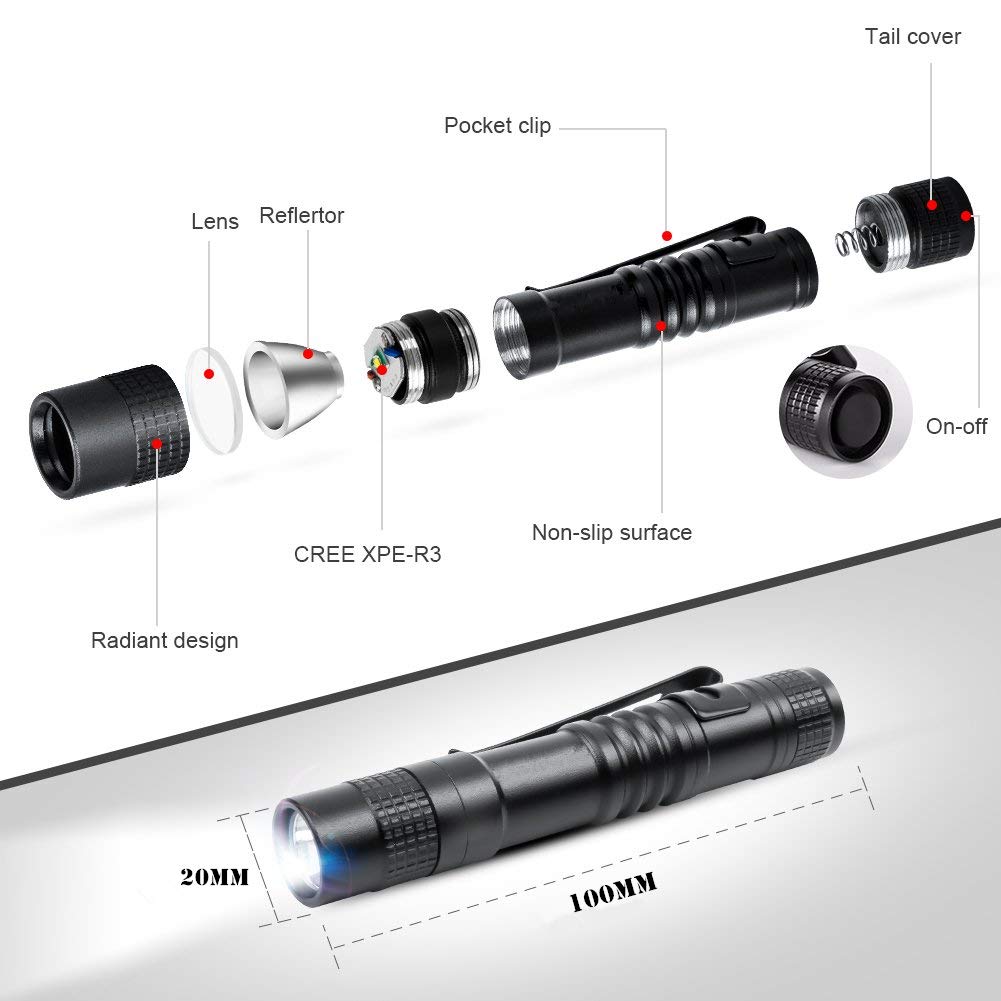 Tail cover

Pocket clip

Lens

Reflertor

On-off

CREE XPE-R3

Non-slip surface

Radiant design

20MM

100MM