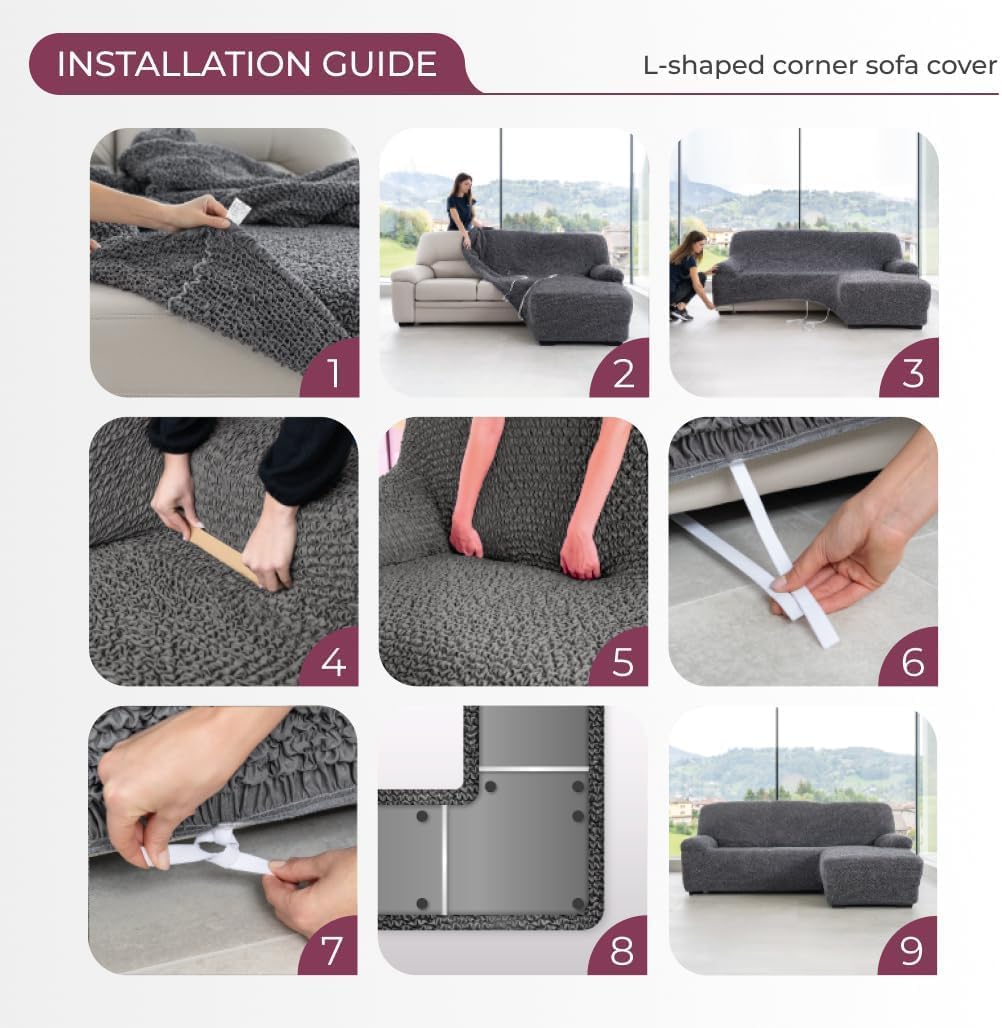 INSTALLATION GUIDE

L-shaped corner sofa cover

1

2

3

4

5

6

7

8

9