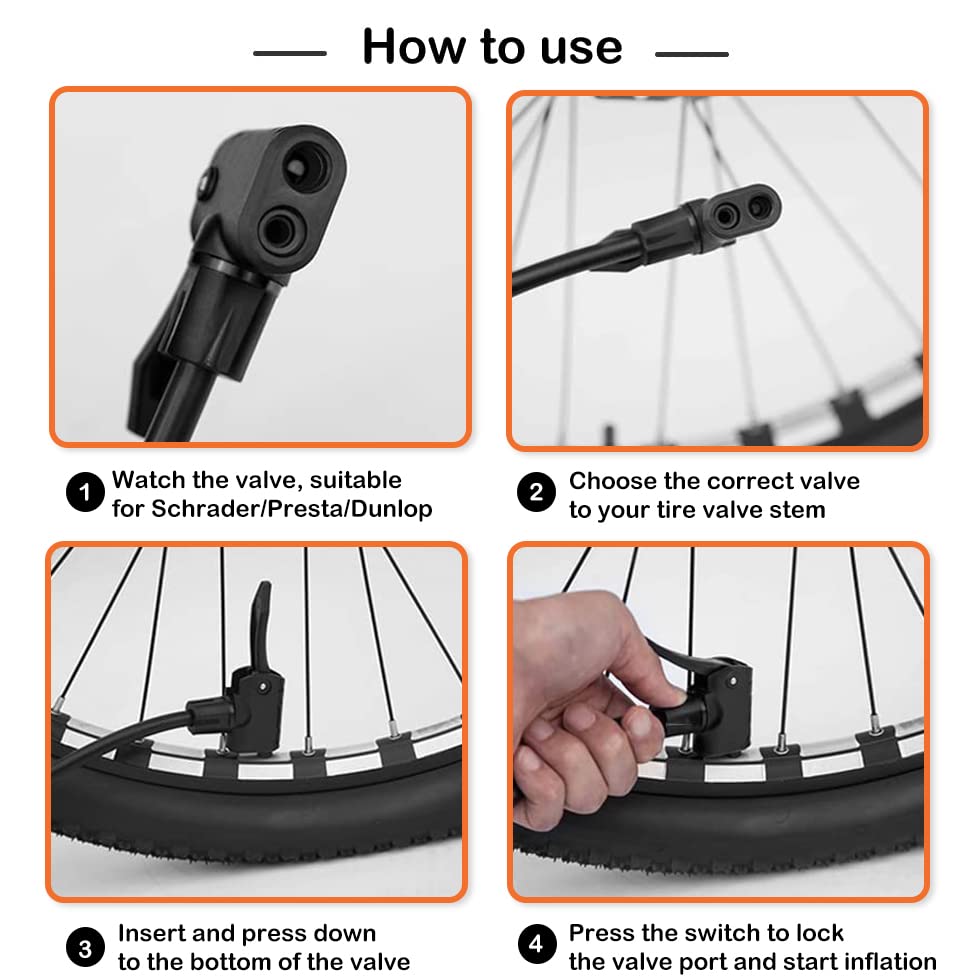 How to use

1 Watch the valve, suitable for Schrader/Presta/Dunlop

2 Choose the correct valve to your tire valve stem

3 Insert and press down to the bottom of the valve

4 Press the switch to lock the valve port and start inflation