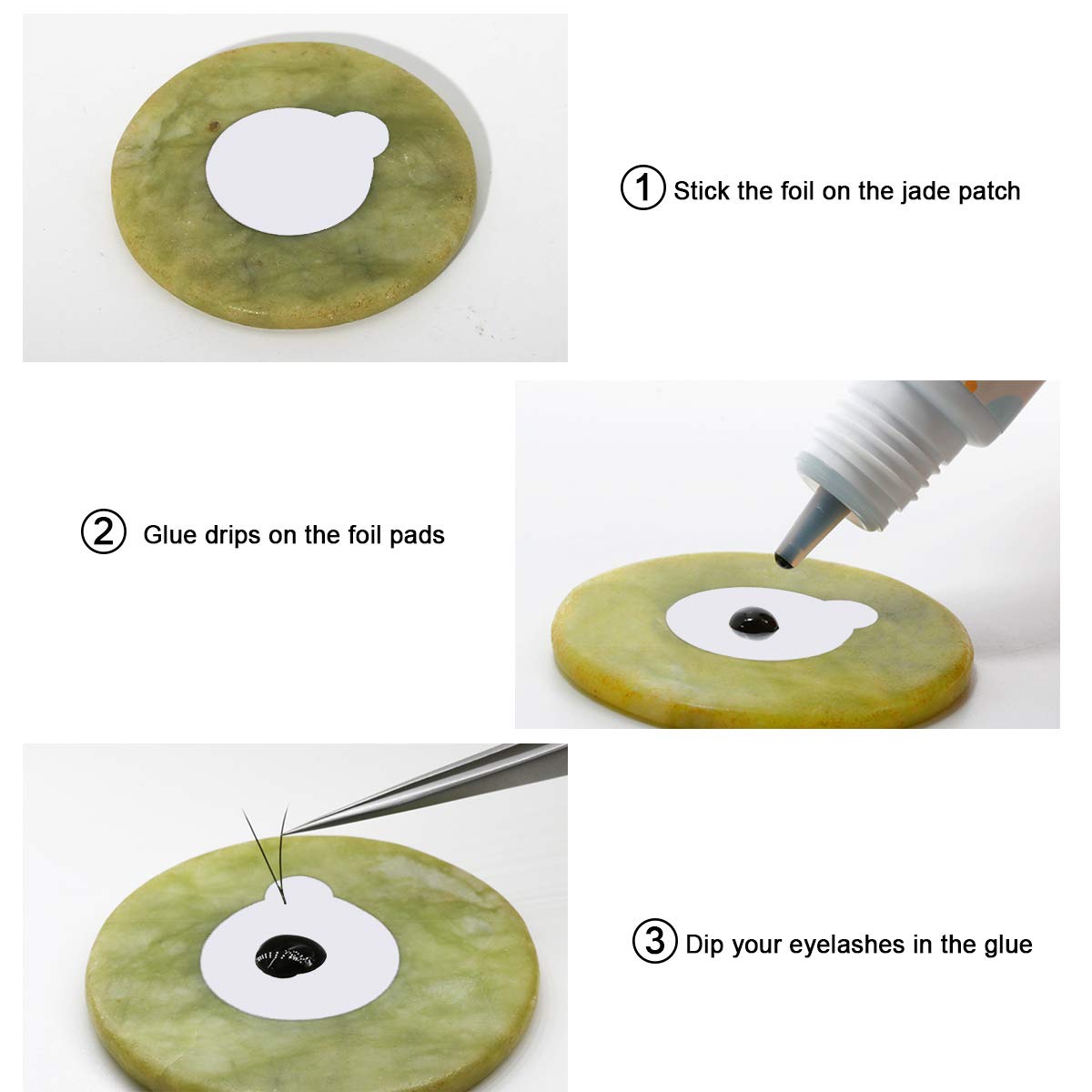 ① Stick the foil on the jade patch

② Glue drips on the foil pads

③ Dip your eyelashes in the glue