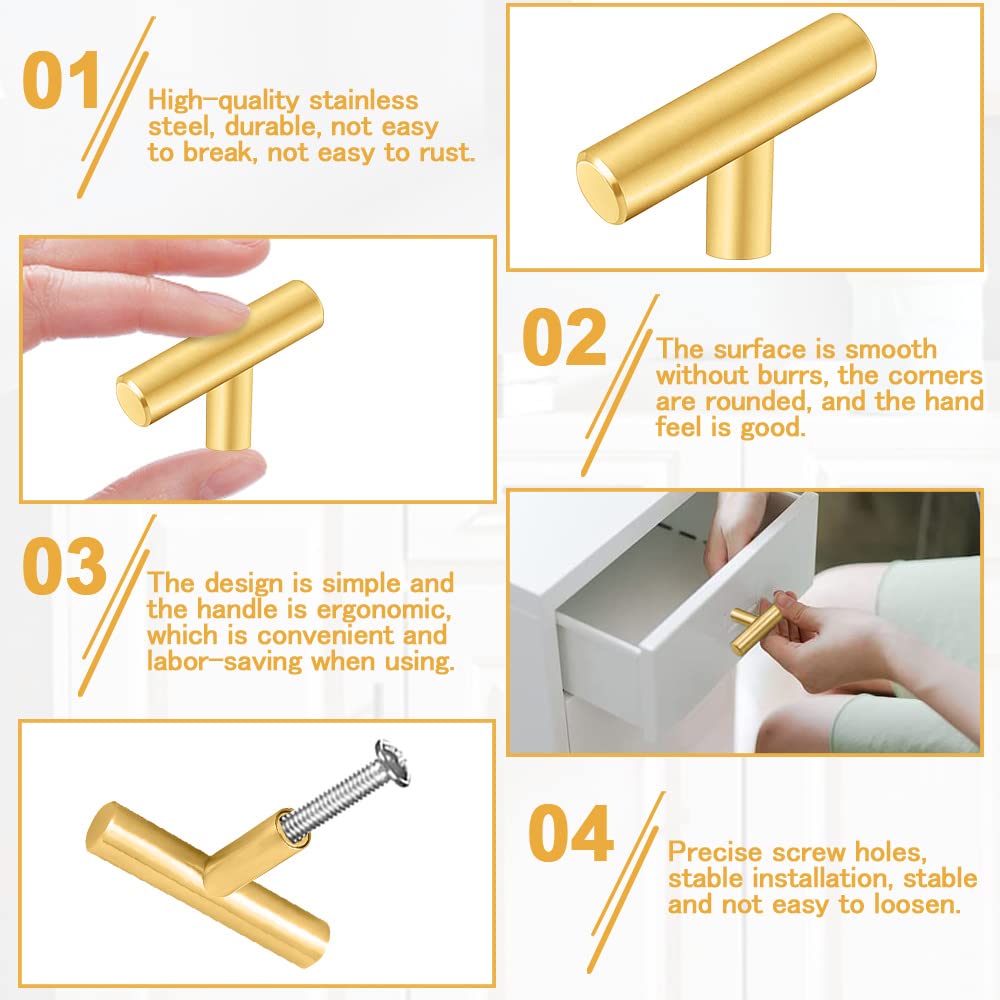 01

High-quality stainless steel, durable, not easy to break, not easy to rust.

02

The surface is smooth without burrs, the corners are rounded, and the hand feel is good.

03

The design is simple and the handle is ergonomic, which is convenient and labor-saving when using.

04

Precise screw holes, stable installation, stable and not easy to loosen.