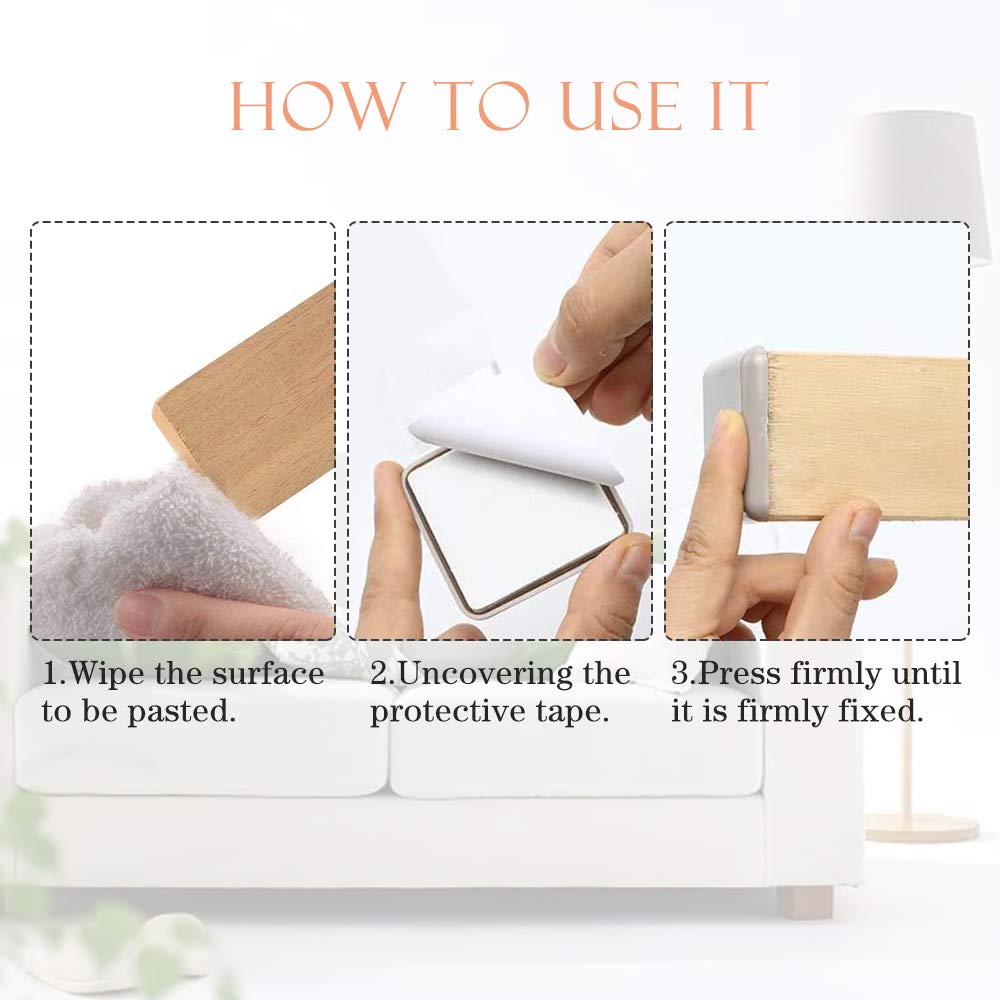 HOW TO USE IT

1.Wipe the surface to be pasted.

2.Uncovering the protective tape.

3.Press firmly until it is firmly fixed.