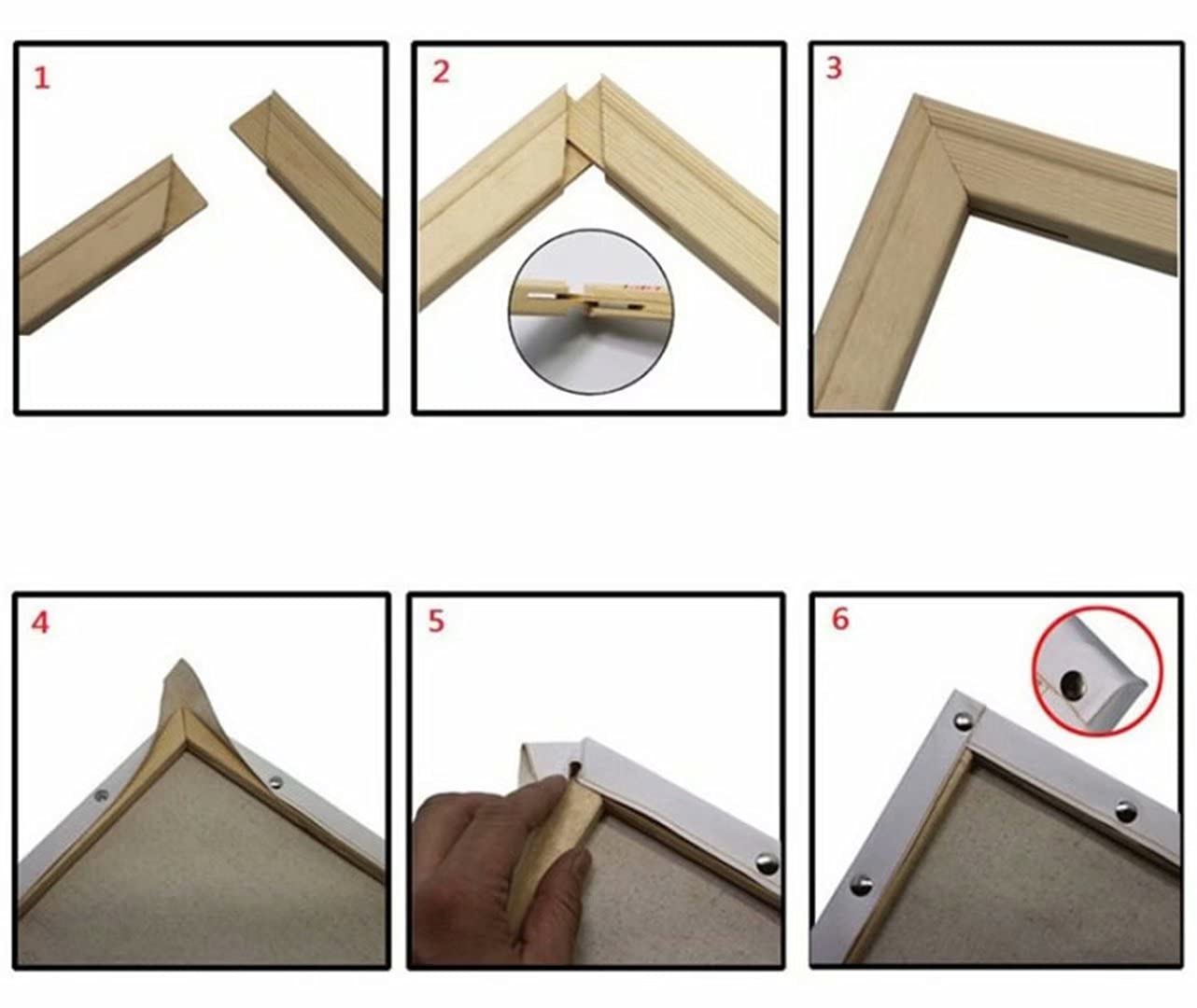 1

2

3

4

5

6