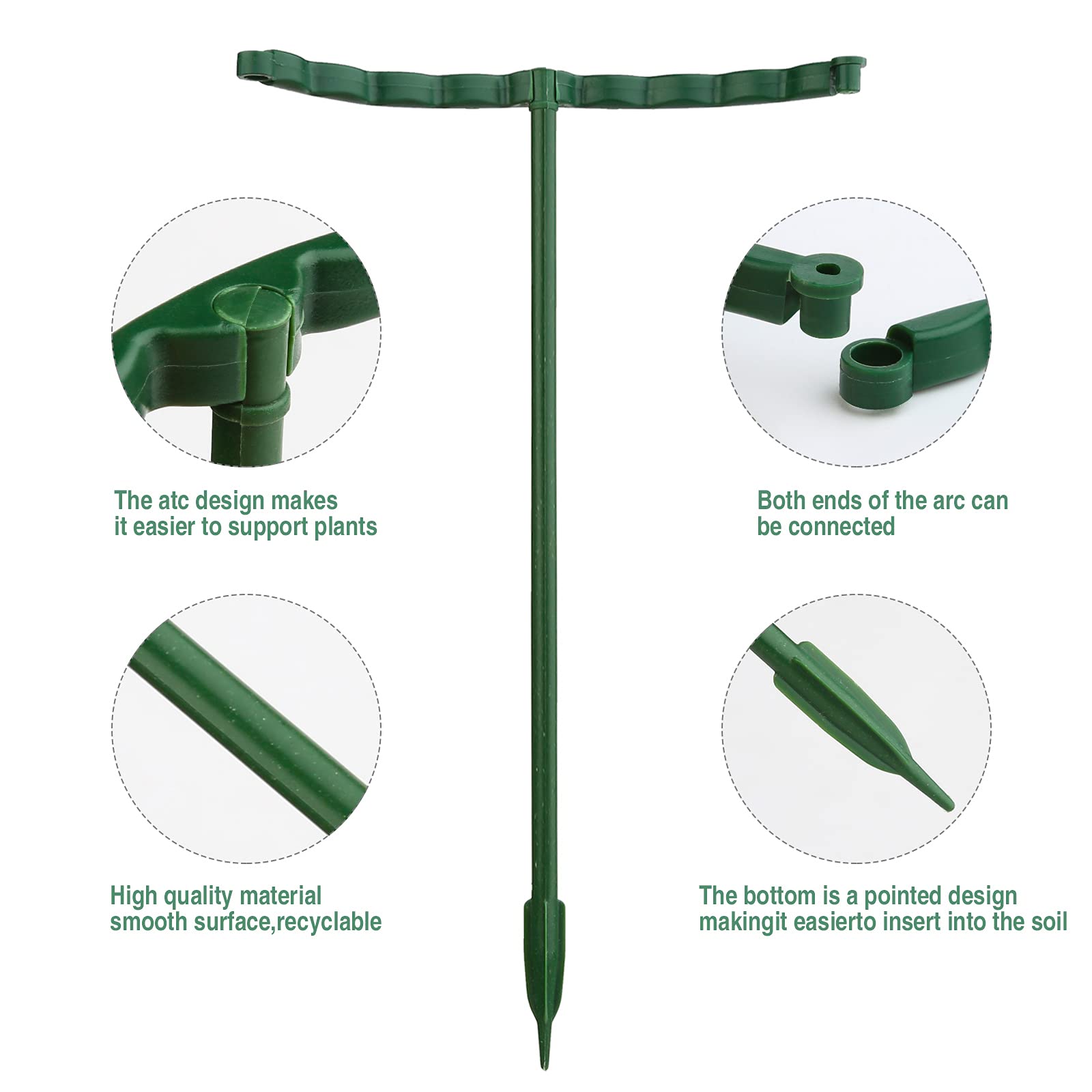 The atc design makes it easier to support plants

Both ends of the arc can be connected

High quality material smooth surface,recyclable

The bottom is a pointed design makingit easierto insert into the soil