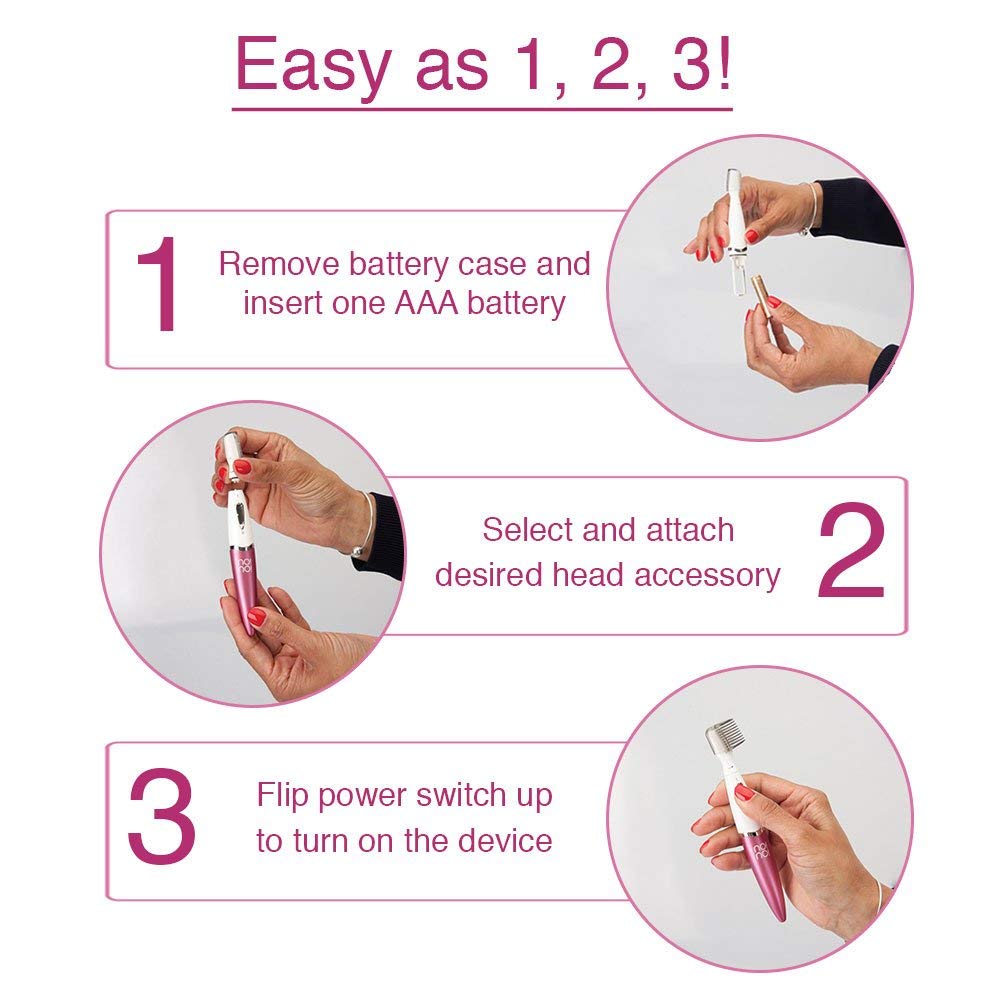 Easy as 1, 2, 3!

1 Remove battery case and insert one AAA battery

Select and attach desired head accessory 2

3 Flip power switch up to turn on the device