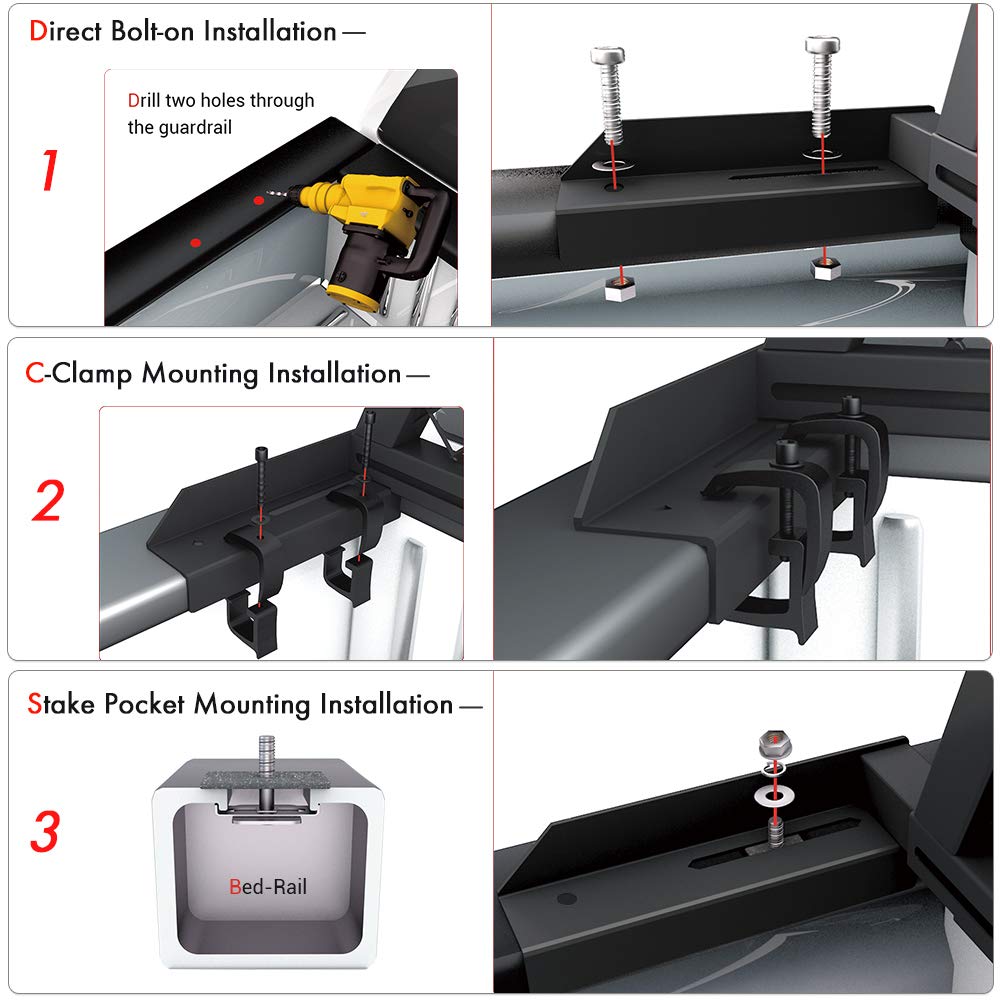 Direct Bolt-on Installation —

1

Drill two holes through the guardrail

C-Clamp Mounting Installation —

2

Stake Pocket Mounting Installation —

3

Bed-Rail