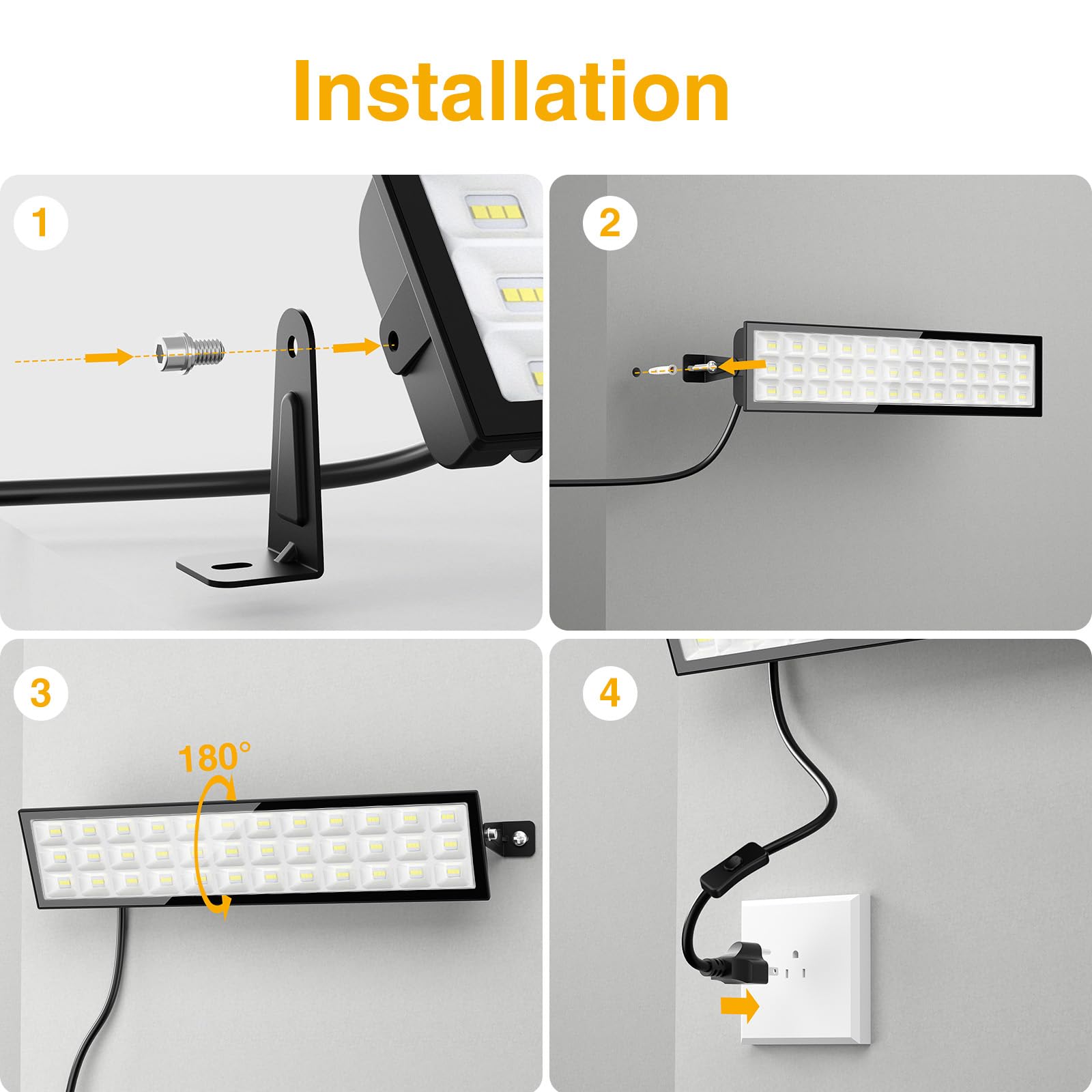 Installation

1

2

3

180°

4