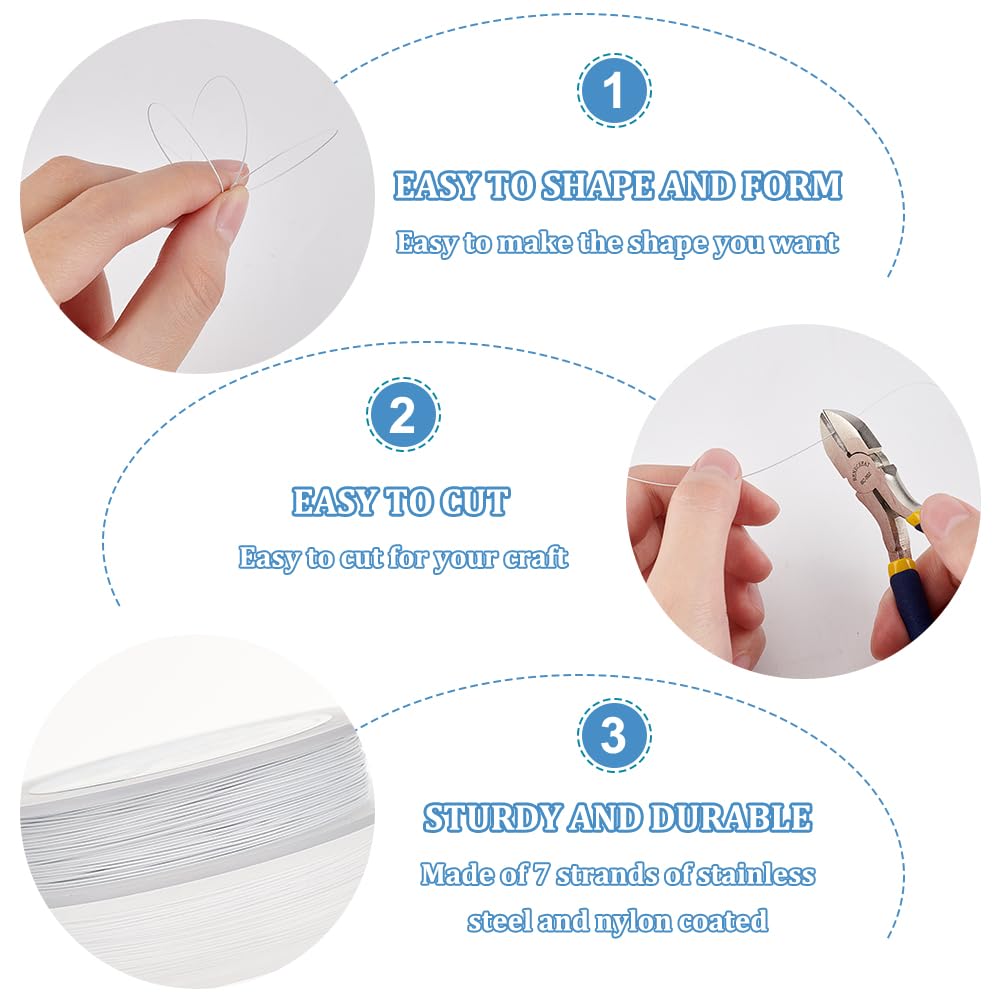 1

EASY TO SHAPE AND FORM

Easy to make the shape you want

2

EASY TO CUT

Easy to cut for your craft

3

STURDY AND DURABLE

Made of 7 strands of stainless steel and nylon coated