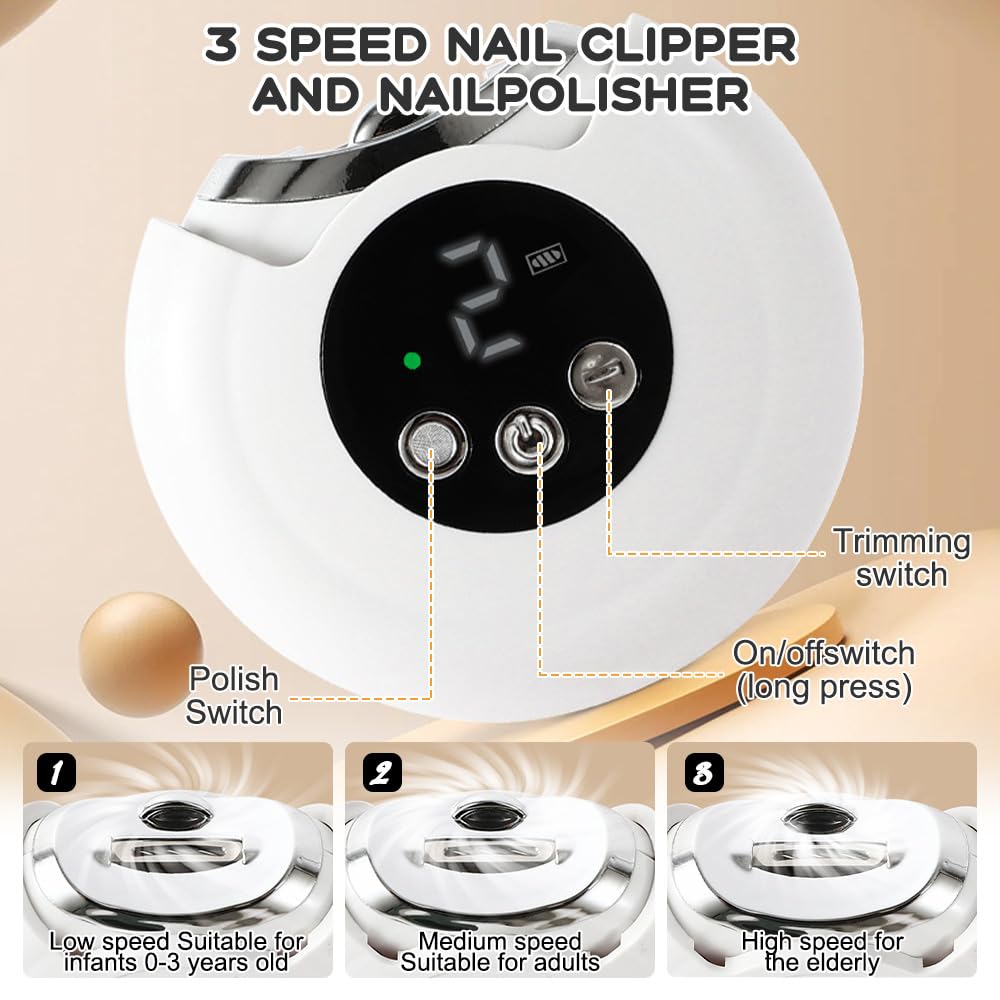 3 SPEED NAIL CLIPPER AND NAILPOLISHER

2

Trimming switch

On/offswitch (long press)

Polish Switch

1

Low speed Suitable for infants 0-3 years old

2

Medium speed Suitable for adults

3

High speed for the elderly