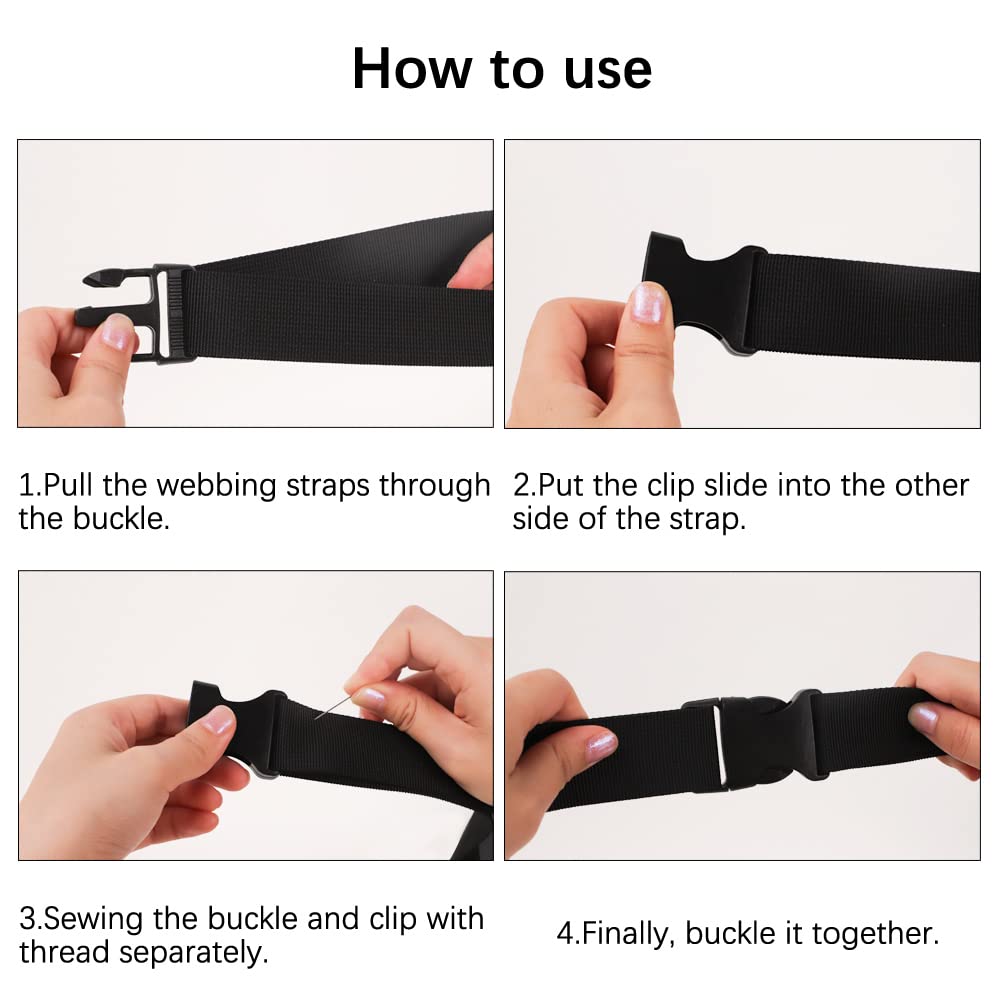 How to use

1.Pull the webbing straps through the buckle.

2.Put the clip slide into the other side of the strap.

3.Sewing the buckle and clip with thread separately.

4.Finally, buckle it together.