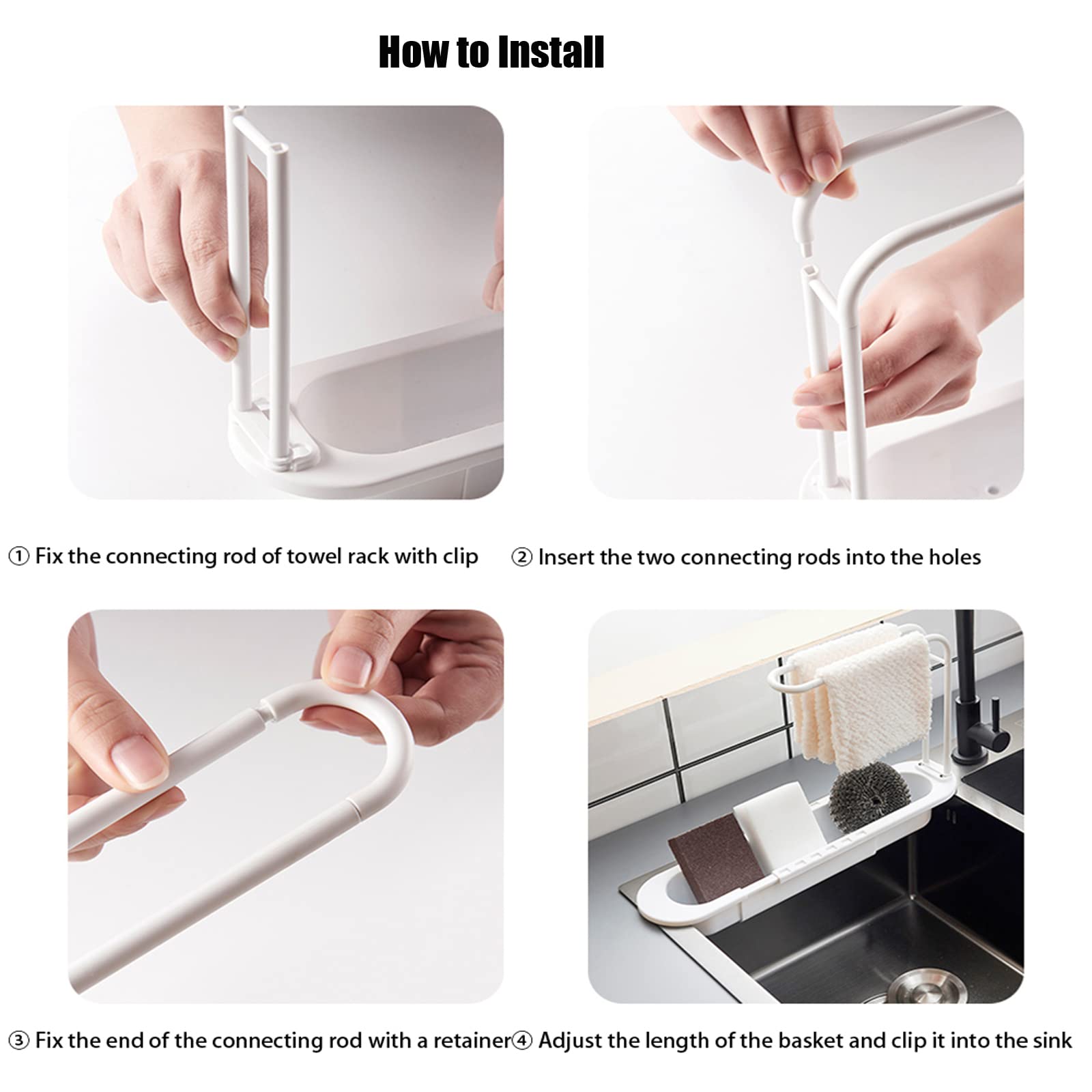 How to Install

① Fix the connecting rod of towel rack with clip

② Insert the two connecting rods into the holes

③ Fix the end of the connecting rod with a retainer

④ Adjust the length of the basket and clip it into the sink