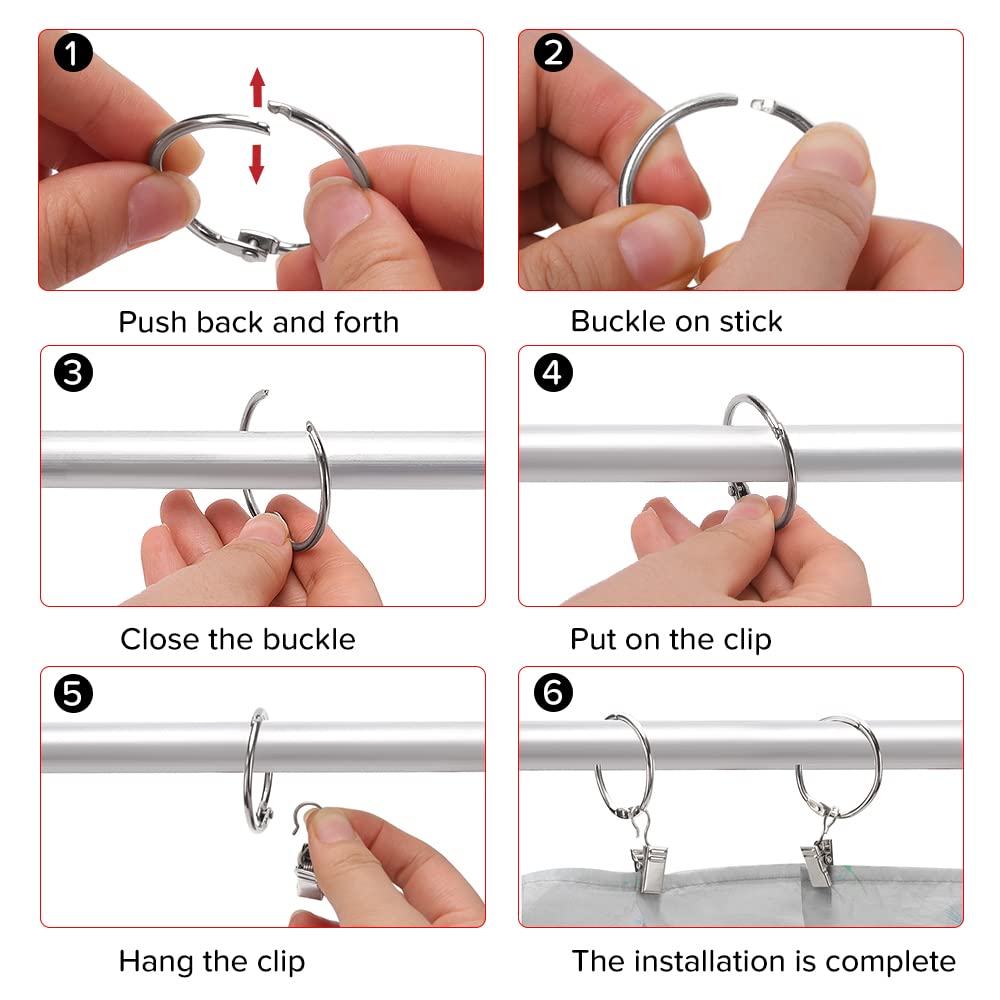 1

Push back and forth

2

Buckle on stick

3

Close the buckle

4

Put on the clip

5

Hang the clip

6

The installation is complete