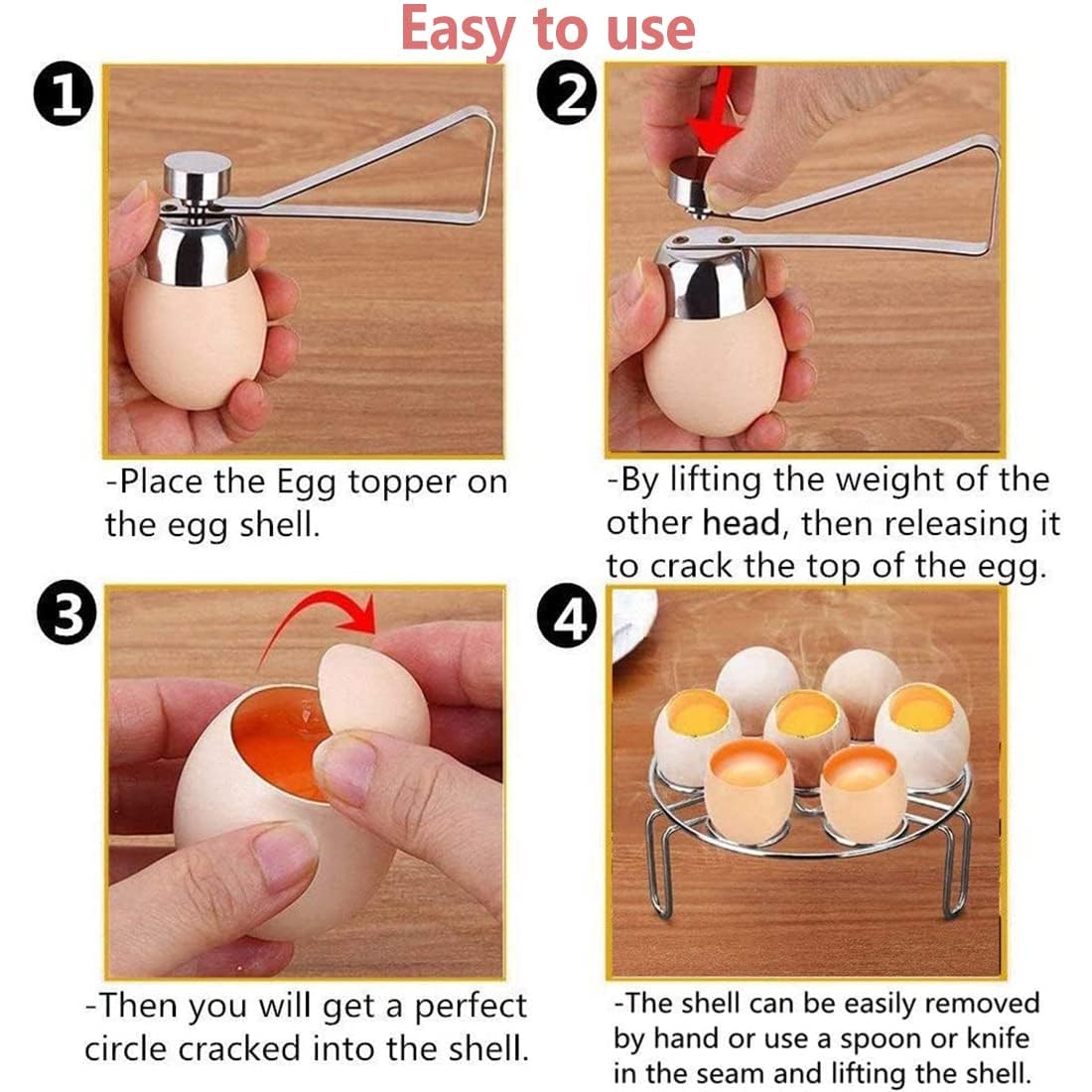 Easy to use

1

-Place the Egg topper on the egg shell.

2

-By lifting the weight of the other head, then releasing it to crack the top of the egg.

3

-Then you will get a perfect circle cracked into the shell.

4

-The shell can be easily removed by hand or use a spoon or knife in the seam and lifting the shell.