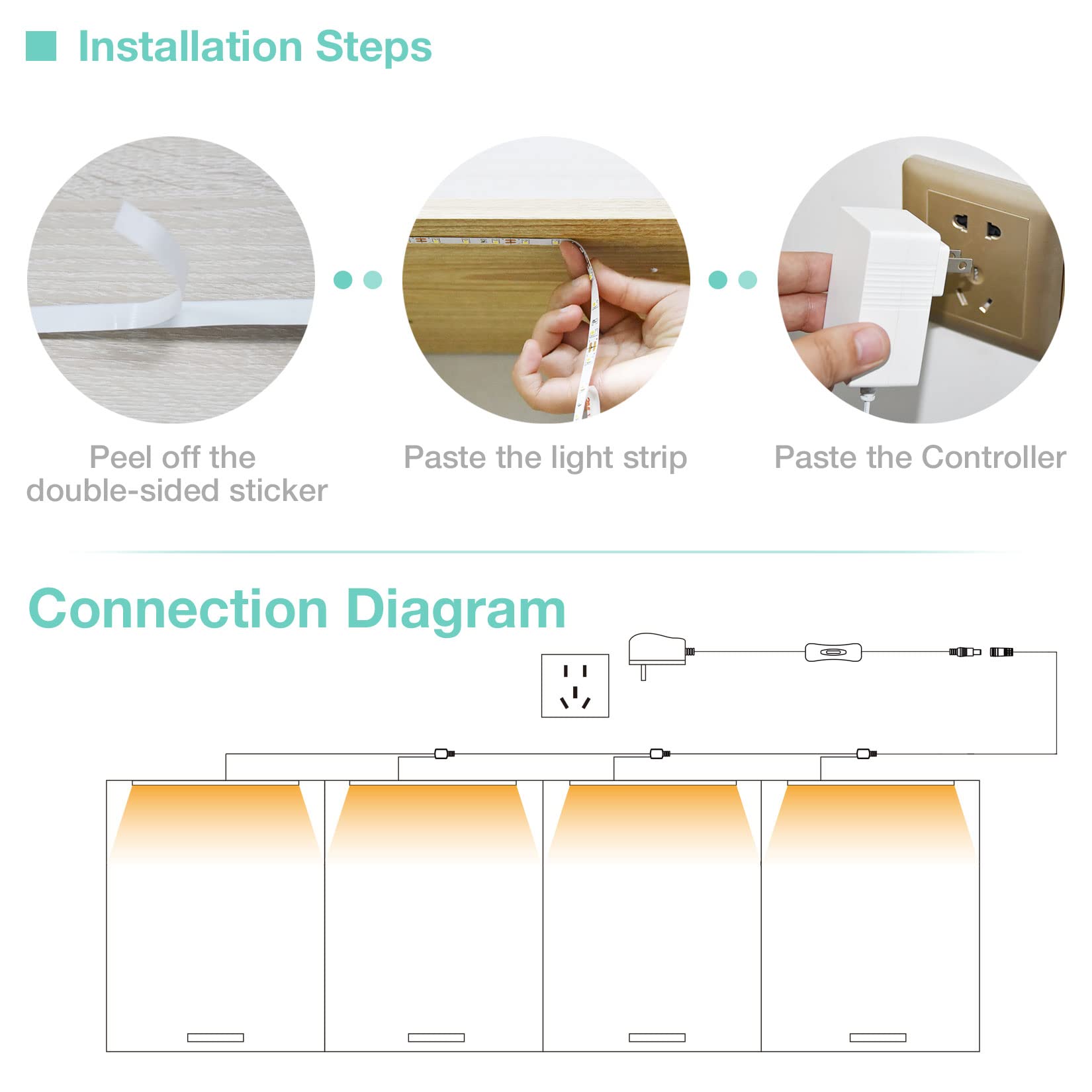 Installation Steps

Peel off the double-sided sticker

Paste the light strip

Paste the Controller

Connection Diagram