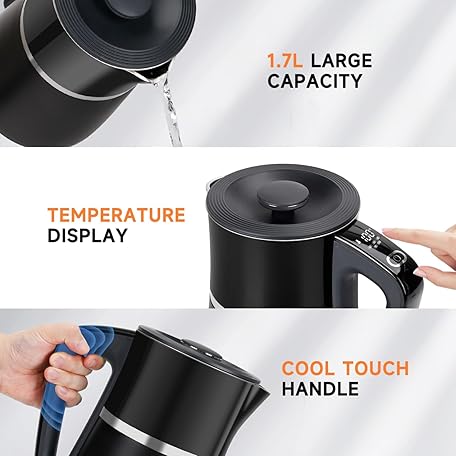 1.7L LARGE CAPACITY

TEMPERATURE DISPLAY

100

COOL TOUCH HANDLE