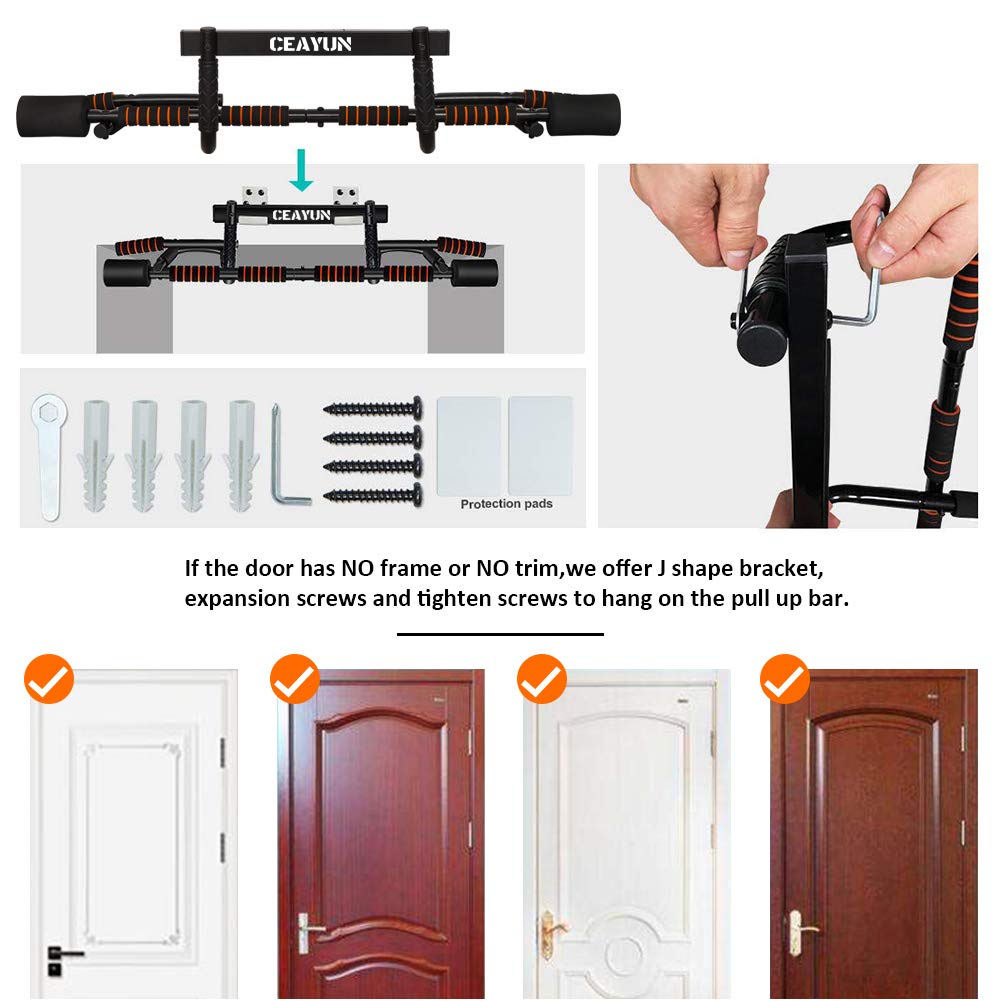 CEAYUN

CEAYUN

Protection pads

If the door has NO frame or NO trim,we offer J shape bracket, expansion screws and tighten screws to hang on the pull up bar.