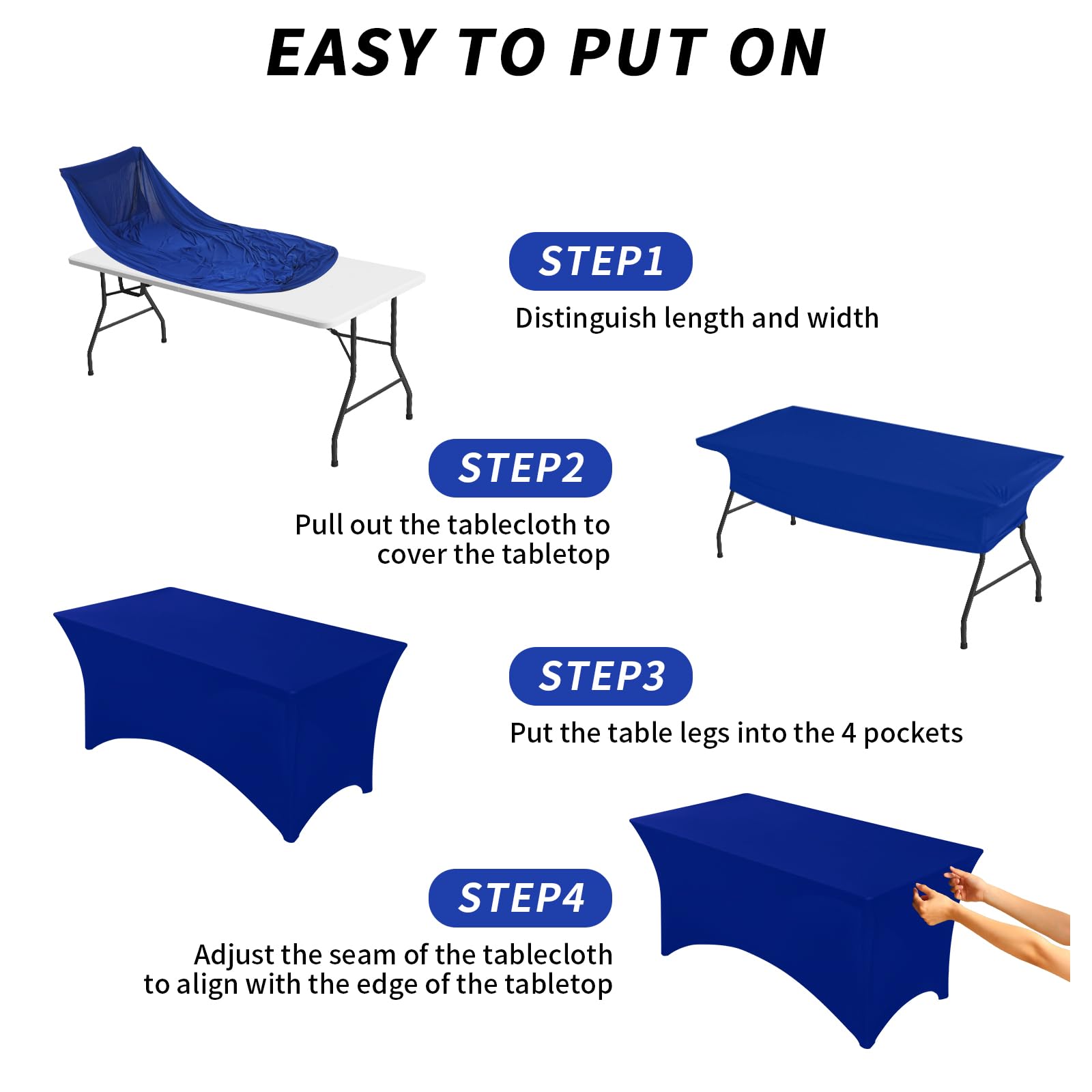 EASY TO PUT ON

STEP1
Distinguish length and width

STEP2
Pull out the tablecloth to cover the tabletop

STEP3
Put the table legs into the 4 pockets

STEP4
Adjust the seam of the tablecloth to align with the edge of the tabletop