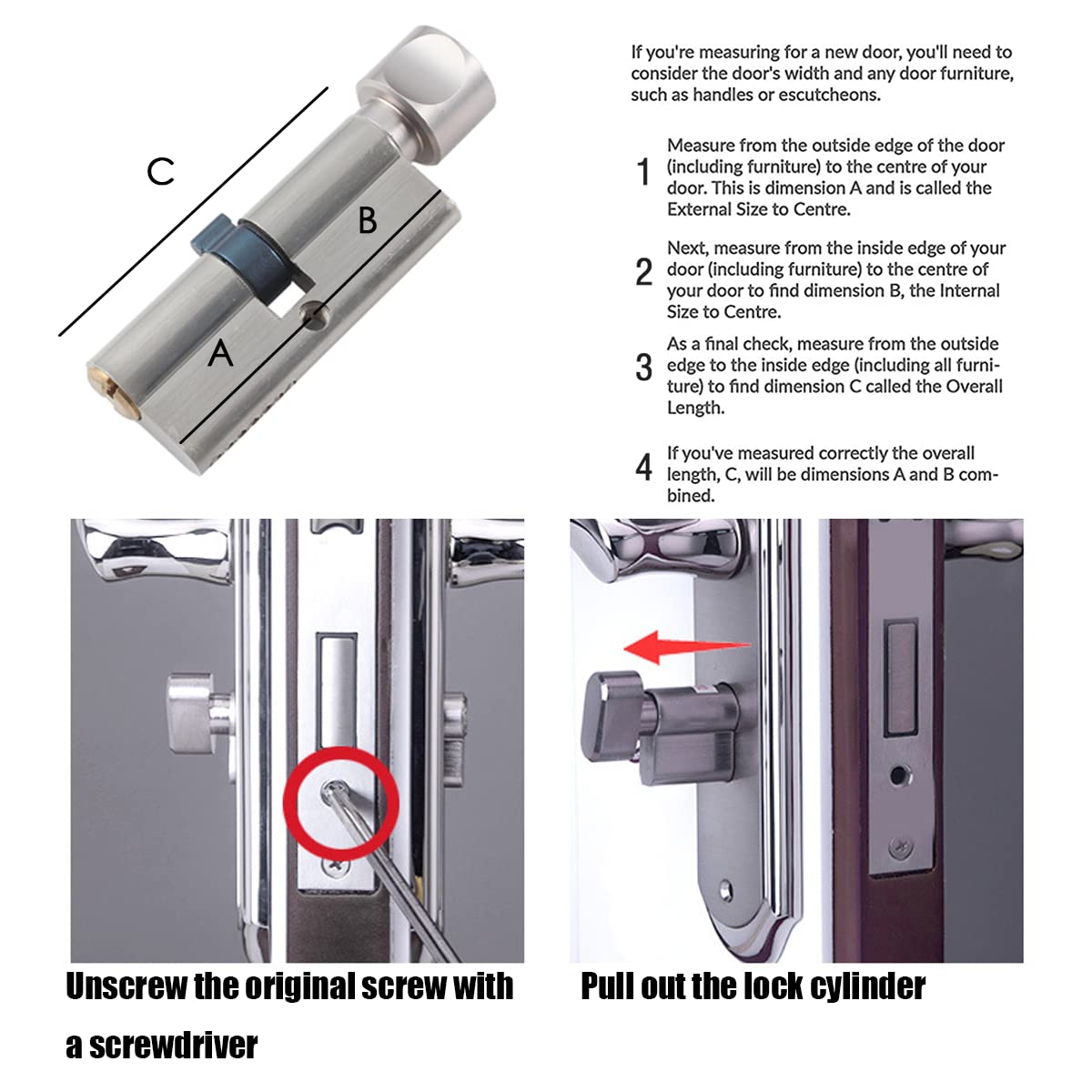 C

B

A

If you're measuring for a new door, you'll need to consider the door's width and any door furniture, such as handles or escutcheons.

1 Measure from the outside edge of the door (including furniture) to the centre of your door. This is dimension A and is called the External Size to Centre.

2 Next, measure from the inside edge of your door (including furniture) to the centre of your door to find dimension B, the Internal Size to Centre.

3 As a final check, measure from the outside edge to the inside edge (including all furniture) to find dimension C called the Overall Length.

4 If you've measured correctly the overall length, C, will be dimensions A and B combined.

Unscrew the original screw with a screwdriver

Pull out the lock cylinder