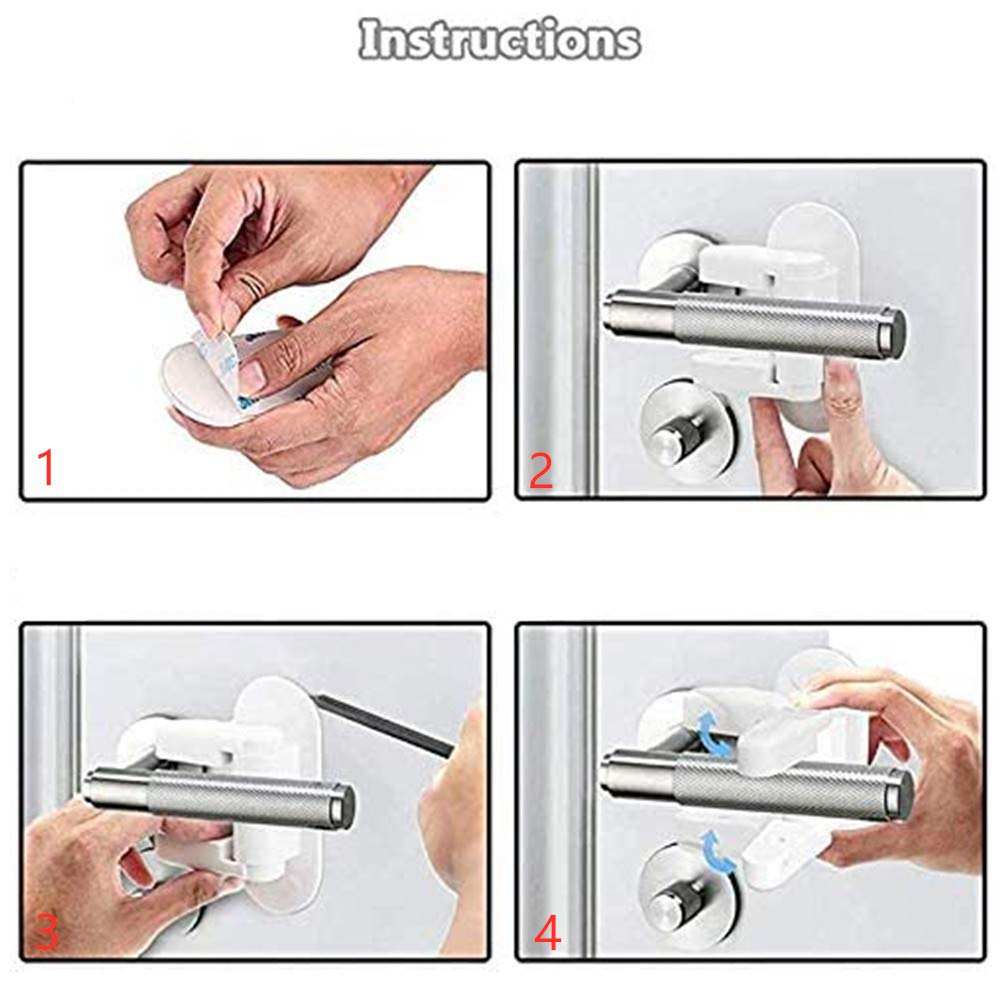 Instructions

1

2

3

4