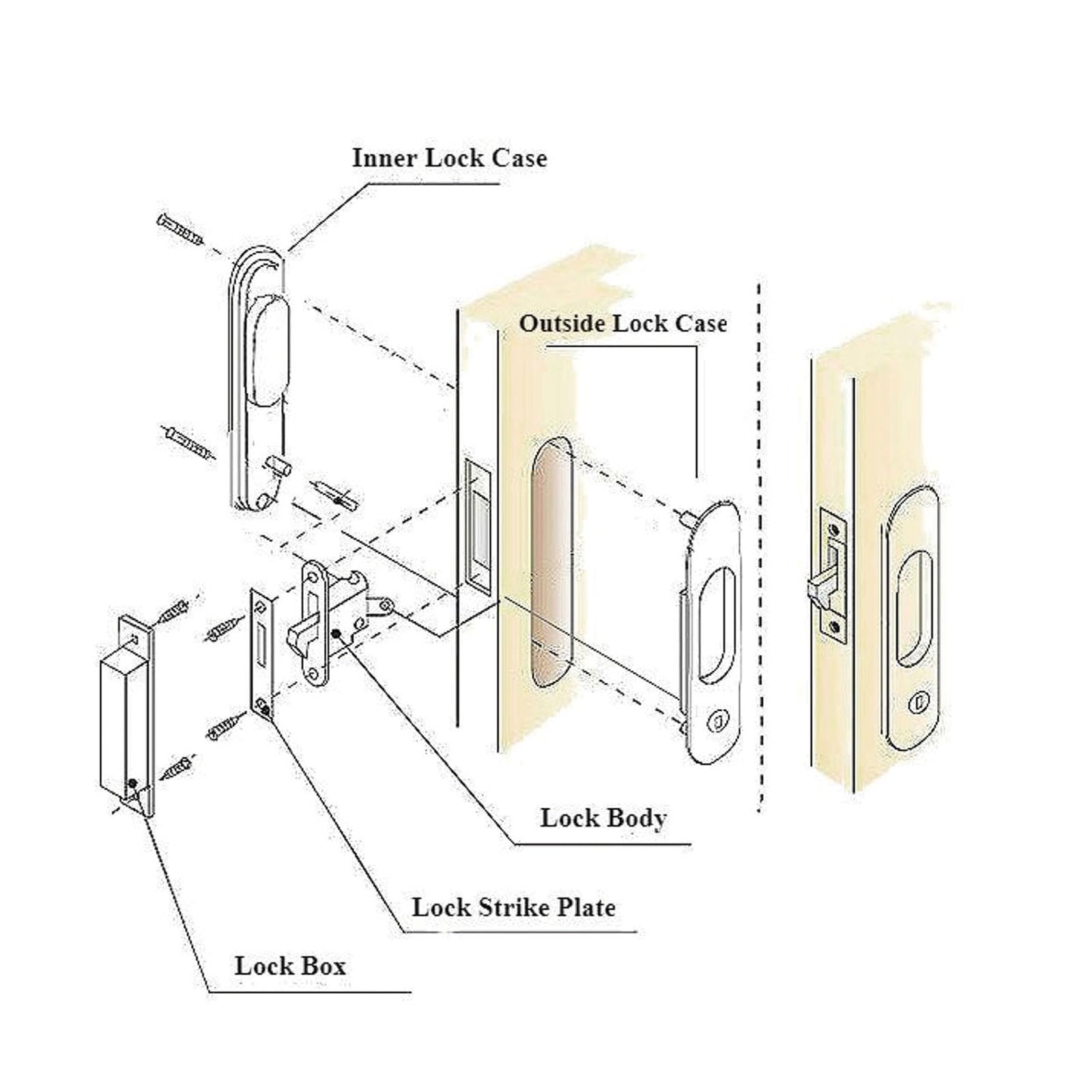 Inner Lock Case

Outside Lock Case

Lock Body

Lock Strike Plate

Lock Box