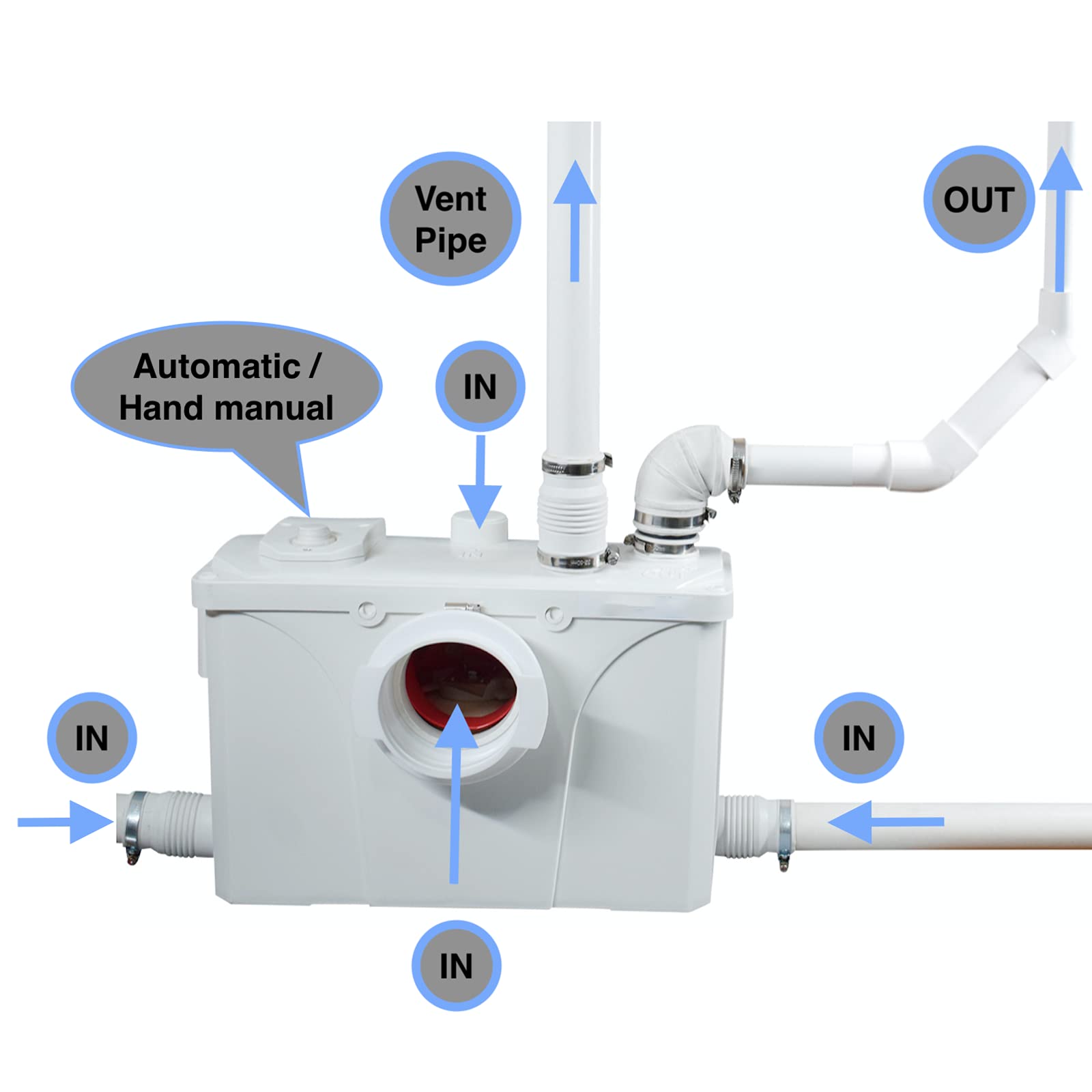 Vent Pipe

OUT

Automatic / Hand manual

IN

IN

IN

IN